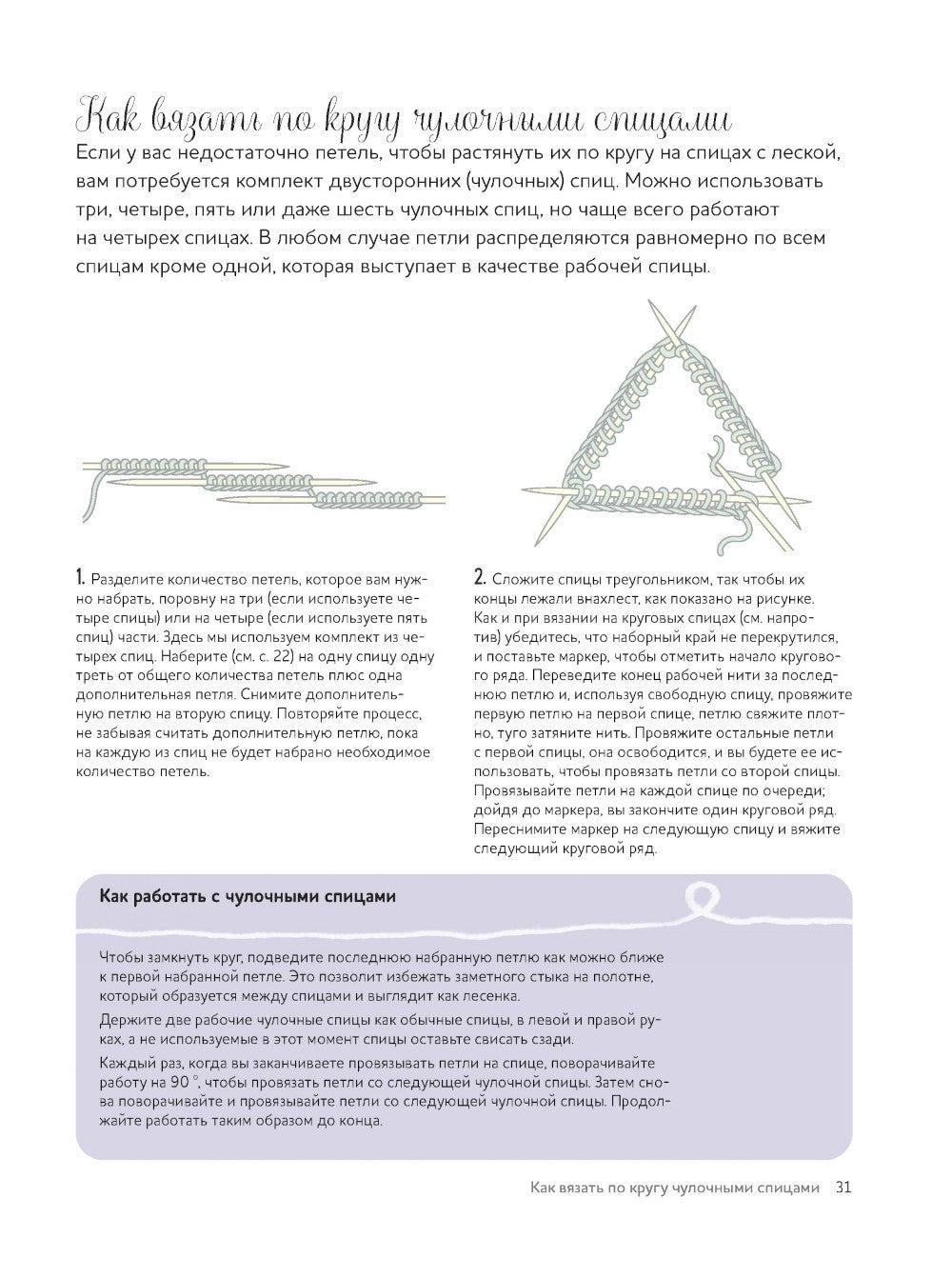 Как вязать по кругу чулочными спицами

Если у вас недостаточно петель, чтобы растянуть их по кругу на спицах с леской, вам потребуется комплект двусторонних (чулочных) спиц. Можно использовать три, четыре, пять или даже шесть чулочных спиц, но чаще всего работают на четырех спицах. В любом случае петли распределяются равномерно по всем спицам кроме одной, которая выступает в качестве рабочей спицы.

1. Разделите количество петель, которое вам нужно набрать, поровну на три (если используете четыре спицы) или на четыре (если используете пять спиц) части. Здесь мы используем комплект из четырех спиц. Наберите (см. с. 22) на одну спицу одну треть от общего количества петель плюс одна дополнительная петля. Снимите дополнительную петлю на вторую спицу. Повторяйте процесс, не забывая считать дополнительную петлю, пока на каждую из спиц не будет набрано необходимое количество петель.

2. Сложите спицы треугольником, так чтобы их концы лежали внахлест, как показано на рисунке. Как и при вязании на круговых спицах (см. напротив) убедитесь, что наборный край не перекрутился, и поставьте маркер, чтобы отметить начало кругового ряда. Переведите конец рабочей нити за последнюю петлю и, используя свободную спицу, провяжите первую петлю на первой спице, петлю свяжите плотно, туго затяните нить. Провяжите остальные петли с первой спицы, она освободится, и вы будете ее использовать, чтобы провязать петли со второй спицы. Провязывайте петли на каждой спице по очереди; дойдя до маркера, вы закончите один круговой ряд. Переснимите маркер на следующую спицу и вяжите следующий круговой ряд.

Как работать с чулочными спицами

Чтобы замкнуть круг, подведите последнюю набранную петлю как можно ближе к первой набранной петле. Это позволит избежать заметного стыка на полотне, который образуется между спицами и выглядит как лесенка.

Держите две рабочие чулочные спицы как обычные спицы, в левой и правой руках, а не используемые в этот момент спицы оставьте свисать сзади.

Каждый раз, когда вы заканчиваете провязывать петли на спице, поворачивайте работу на 90 °, чтобы провязать петли со следующей чулочной спицы. Затем снова поворачивайте и провязывайте петли со следующей чулочной спицы. Продолжайте работать таким образом до конца.

Как вязать по кругу чулочными спицами 31