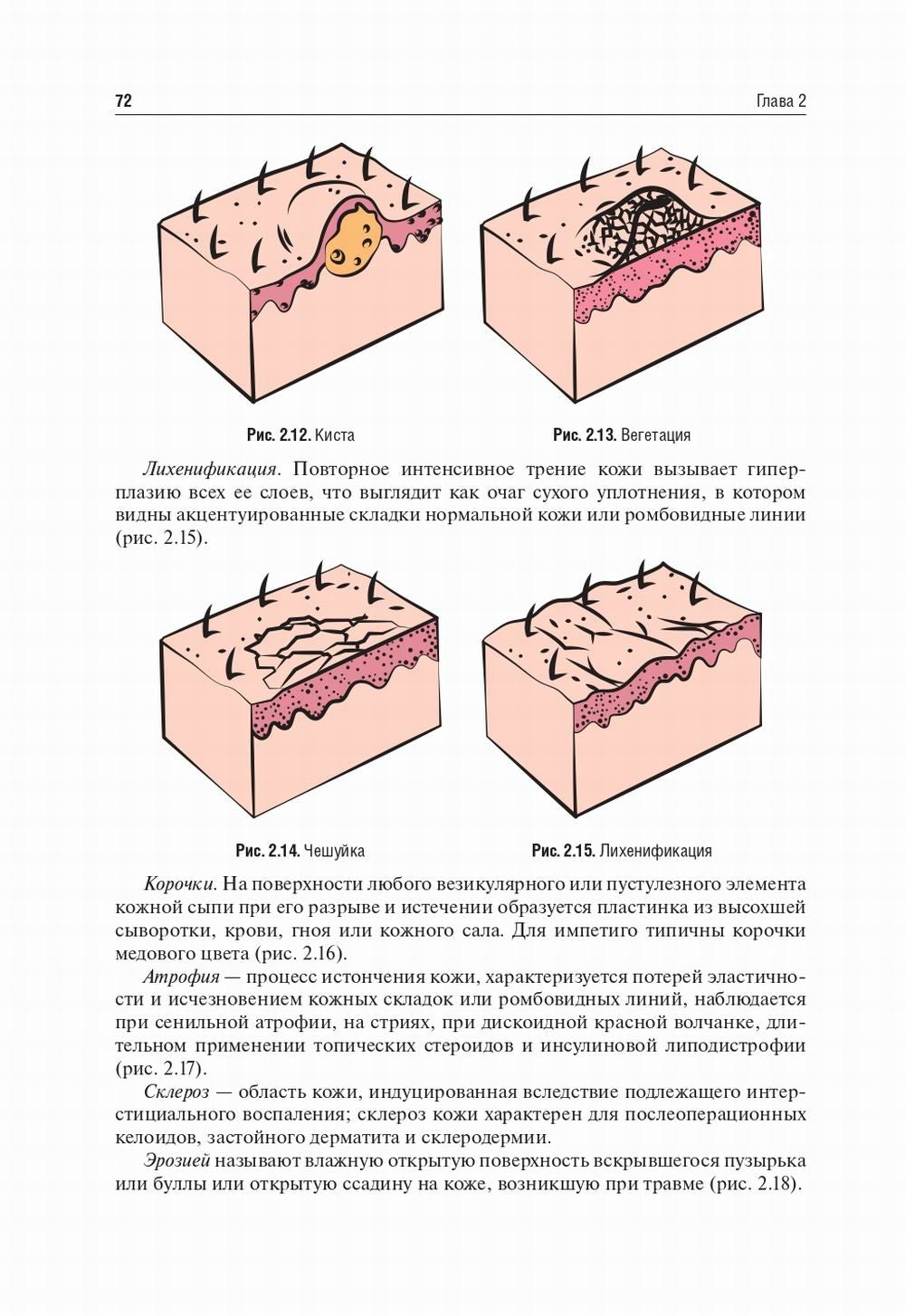 72

Глава 2

Рис. 2.12. Киста

Рис. 2.13. Вегетация

Лихенификация. Повторное интенсивное трение кожи вызывает гиперплазию всех ее слоев, что выглядит как очаг сухого уплотнения, в котором видны акцентуированные складки нормальной кожи или ромбовидные линии (рис. 2.15).

Рис. 2.14. Чешуйка

Рис. 2.15. Лихенификация

Корочки. На поверхности любого везикулярного или пустулезного элемента кожной сыпи при его разрыве и истечении образуется пластинка из высохшей сыворотки, крови, гноя или кожного сала. Для импетиго типичны корочки медового цвета (рис. 2.16).

Атрофия — процесс истончения кожи, характеризуется потерей эластичности и исчезновением кожных складок или ромбовидных линий, наблюдается при сенильной атрофии, на стриях, при дискоидной красной волчанке, длительном применении топических стероидов и инсулиновой липодистрофии (рис. 2.17).

Склероз — область кожи, индуцированная вследствие подлежащего интерстициального воспаления; склероз кожи характерен для послеоперационных келоидов, застойного дерматита и склеродермии.

Эрозией называют влажную открытую поверхность вскрывшегося пузырька или буллы или открытую ссадину на коже, возникшую при травме (рис. 2.18).