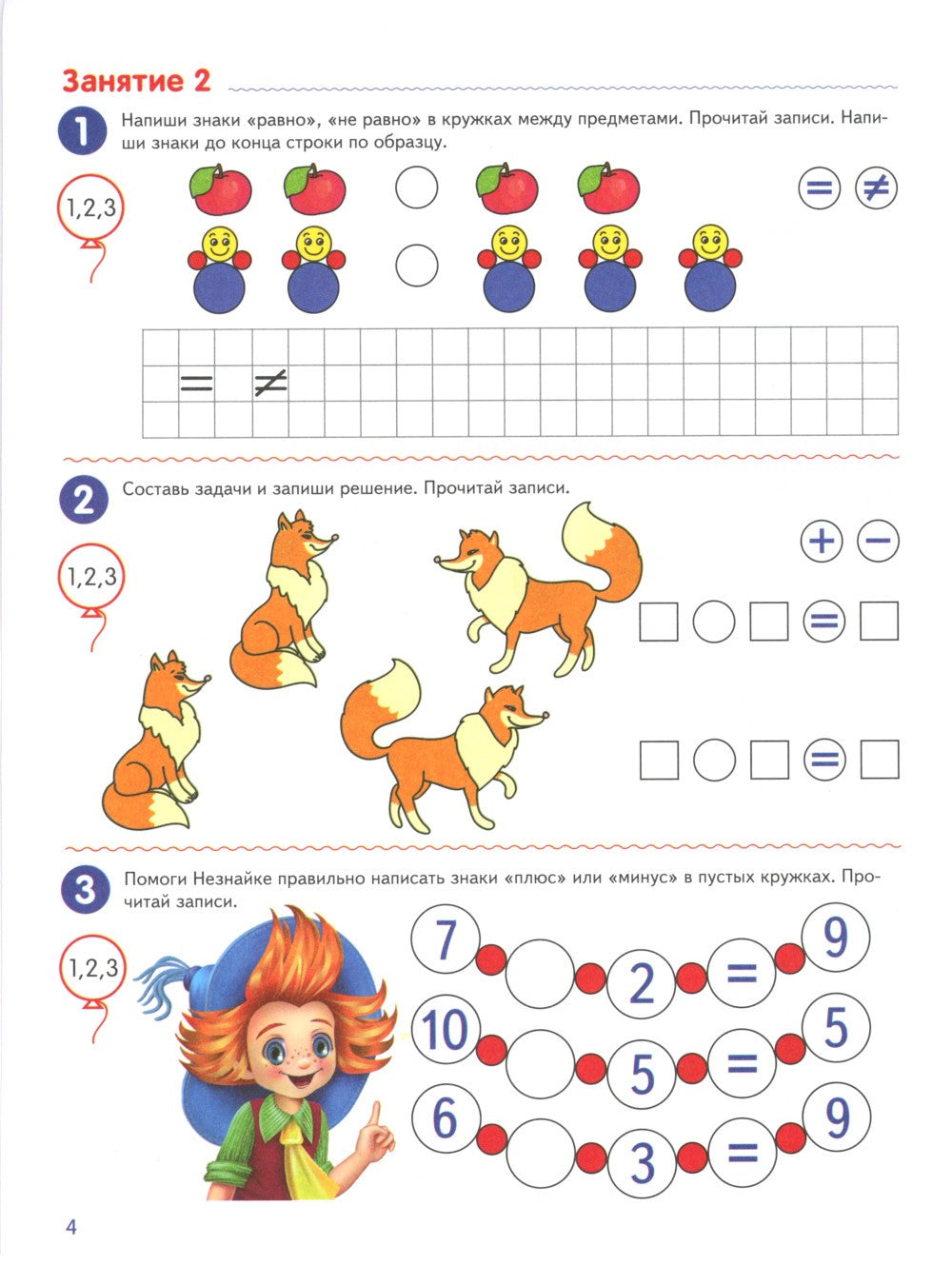 Занятие 2

1 Напиши знаки «равно», «не равно» в кружках между предметами. Прочитай записи. Напиши знаки до конца строки по образцу.

1,2,3

$=$ $\neq$

$=$ $\neq$

2 Составь задачи и запиши решение. Прочитай записи.

1,2,3

$+$ $-$

$=$

$=$

3 Помоги Незнайке правильно написать знаки «плюс» или «минус» в пустых кружках. Прочитай записи.

1,2,3

7 2 = 9
10 5 = 5
6 3 = 9

4