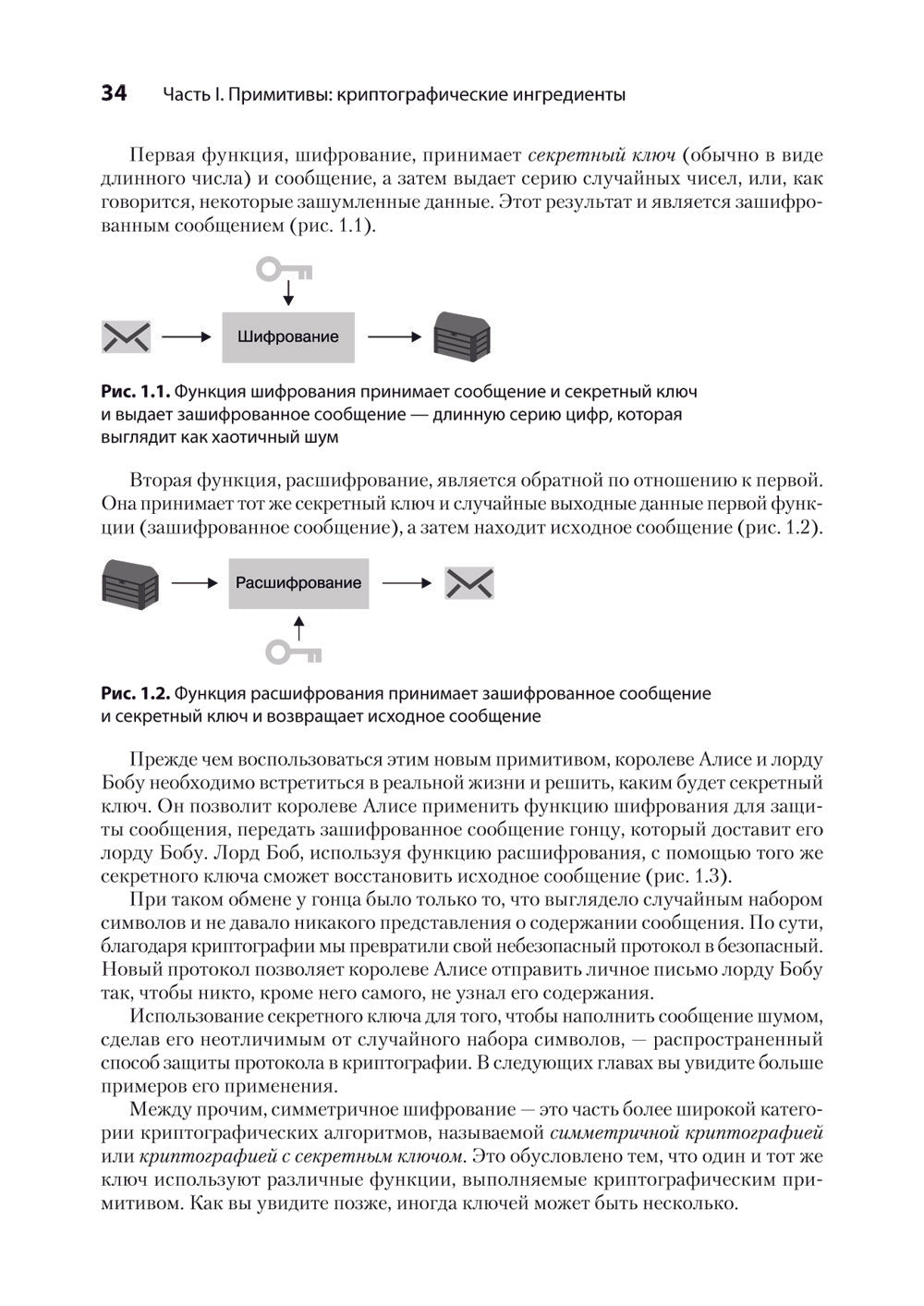 34 Часть I. Примитивы: криптографические ингредиенты

Первая функция, шифрование, принимает секретный ключ (обычно в виде длинного числа) и сообщение, а затем выдает серию случайных чисел, или, как говорится, некоторые зашумленные данные. Этот результат и является зашифрованным сообщением (рис. 1.1).

Шифрование

Рис. 1.1. Функция шифрования принимает сообщение и секретный ключ и выдает зашифрованное сообщение — длинную серию цифр, которая выглядит как хаотичный шум

Вторая функция, расшифрование, является обратной по отношению к первой. Она принимает тот же секретный ключ и случайные выходные данные первой функции (зашифрованное сообщение), а затем находит исходное сообщение (рис. 1.2).

Расшифрование

Рис. 1.2. Функция расшифрования принимает зашифрованное сообщение и секретный ключ и возвращает исходное сообщение

Прежде чем воспользоваться этим новым примитивом, королеве Алисе и лорду Бобу необходимо встретиться в реальной жизни и решить, каким будет секретный ключ. Он позволит королеве Алисе применить функцию шифрования для защиты сообщения, передать зашифрованное сообщение гонцу, который доставит его лорду Бобу. Лорд Боб, используя функцию расшифрования, с помощью того же секретного ключа сможет восстановить исходное сообщение (рис. 1.3).

При таком обмене у гонца было только то, что выглядело случайным набором символов и не давало никакого представления о содержании сообщения. По сути, благодаря криптографии мы превратили свой небезопасный протокол в безопасный. Новый протокол позволяет королеве Алисе отправить личное письмо лорду Бобу так, чтобы никто, кроме него самого, не узнал его содержания.

Использование секретного ключа для того, чтобы наполнить сообщение шумом, сделав его неотличимым от случайного набора символов, — распространенный способ защиты протокола в криптографии. В следующих главах вы увидите больше примеров его применения.

Между прочим, симметричное шифрование — это часть более широкой категории криптографических алгоритмов, называемой симметричной криптографией или криптографией с секретным ключом. Это обусловлено тем, что один и тот же ключ используют различные функции, выполняемые криптографическим примитивом. Как вы увидите позже, иногда ключей может быть несколько.