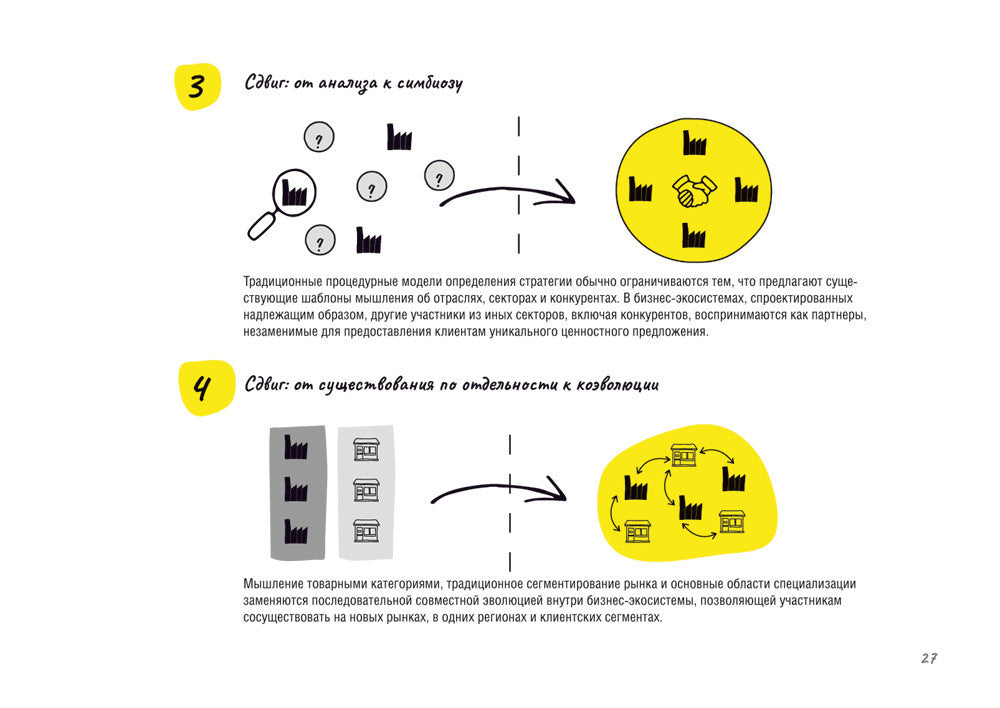 3

Сдвиг: от анализа к симбиозу

?

?

?

?

Традиционные процедурные модели определения стратегии обычно ограничиваются тем, что предлагают существующие шаблоны мышления об отраслях, секторах и конкурентах. В бизнес-экосистемах, спроектированных надлежащим образом, другие участники из иных секторов, включая конкурентов, воспринимаются как партнеры, незаменимые для предоставления клиентам уникального ценностного предложения.

4

Сдвиг: от существования по отдельности к коэволюции

Мышление товарными категориями, традиционное сегментирование рынка и основные области специализации заменяются последовательной совместной эволюцией внутри бизнес-экосистемы, позволяющей участникам сосуществовать на новых рынках, в одних регионах и клиентских сегментах.

27