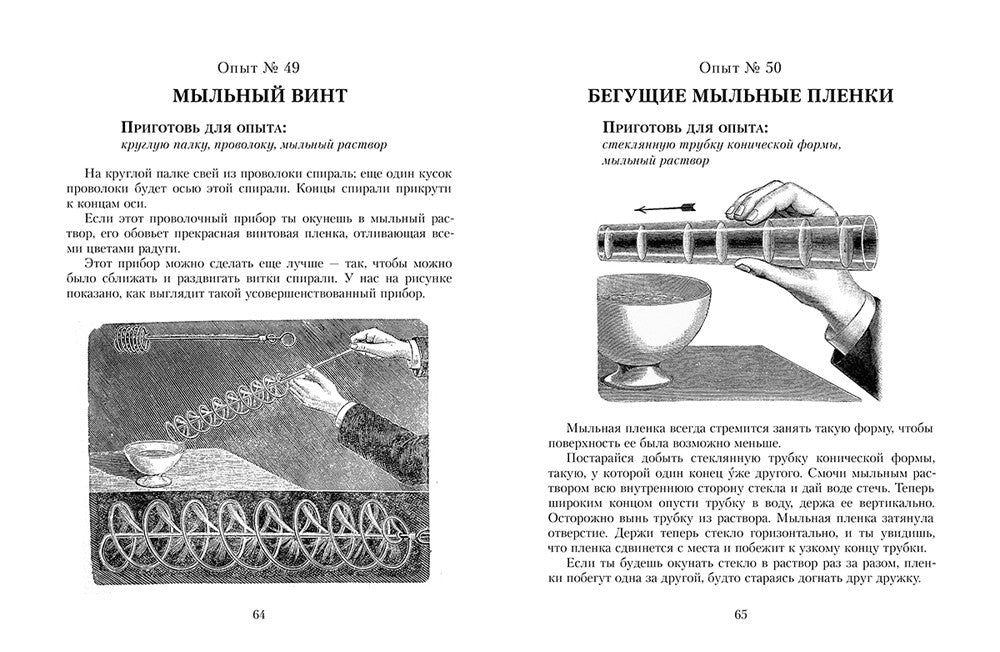 Опыт № 49

МЫЛЬНЫЙ ВИНТ

Приготовь для опыта:
круглую палку, проволоку, мыльный раствор

На круглой палке свей из проволоки спираль; еще один кусок проволоки будет осью этой спирали. Концы спирали прикрути к концам оси.

Если этот проволочный прибор ты окунешь в мыльный раствор, его обовьет прекрасная винтовая пленка, отливающая всеми цветами радуги.

Этот прибор можно сделать еще лучше — так, чтобы можно было сближать и раздвигать витки спирали. У нас на рисунке показано, как выглядит такой усовершенствованный прибор.

64

Опыт № 50

БЕГУЩИЕ МЫЛЬНЫЕ ПЛЕНКИ

Приготовь для опыта:
стеклянную трубку конической формы, мыльный раствор

Мыльная пленка всегда стремится занять такую форму, чтобы поверхность ее была возможно меньше.

Постарайся добыть стеклянную трубку конической формы, такую, у которой один конец у́же другого. Смочи мыльным раствором всю внутреннюю сторону стекла и дай воде стечь. Теперь широким концом опусти трубку в воду, держа ее вертикально. Осторожно вынь трубку из раствора. Мыльная пленка затянула отверстие. Держи теперь стекло горизонтально, и ты увидишь, что пленка сдвинется с места и побежит к узкому концу трубки.

Если ты будешь окунать стекло в раствор раз за разом, пленки побегут одна за другой, будто стараясь догнать друг дружку.

65