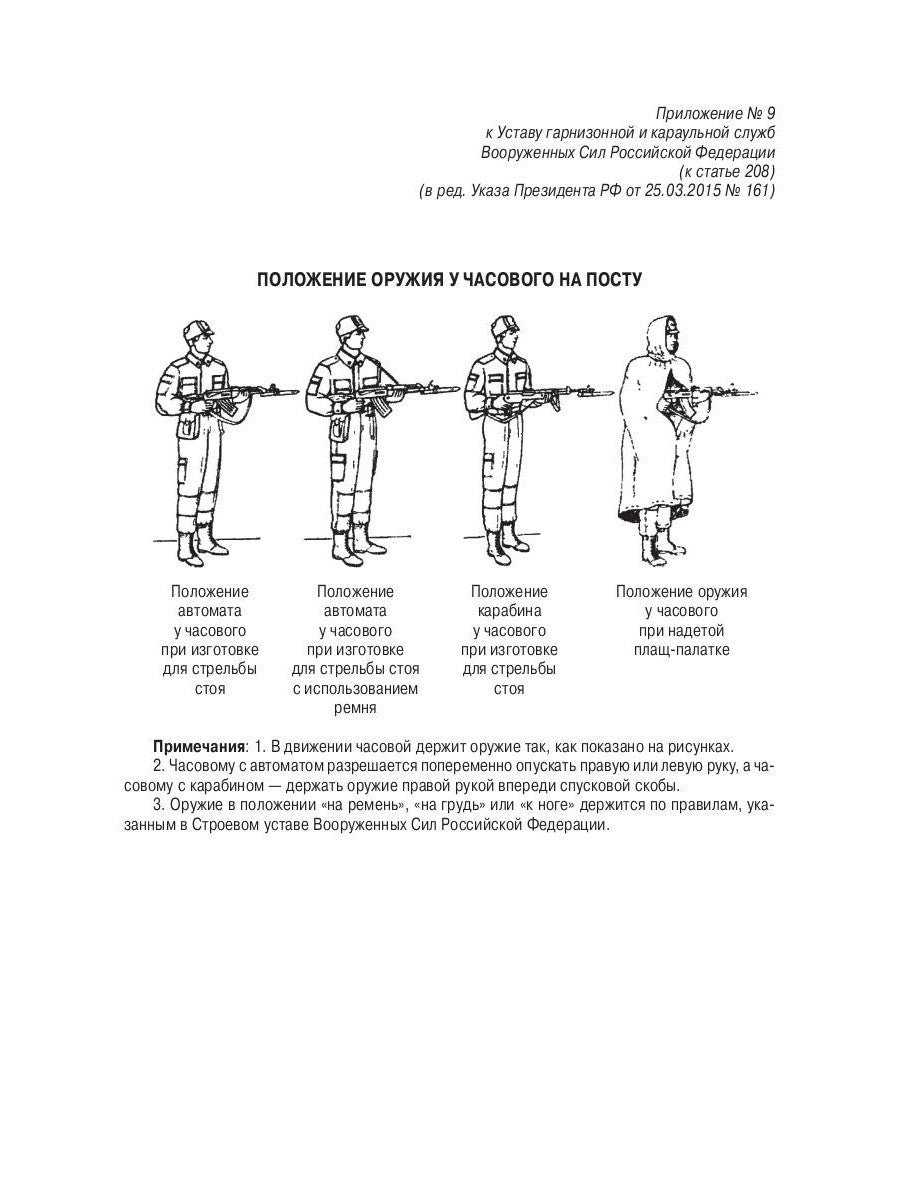 Приложение № 9
к Уставу гарнизонной и караульной служб
Вооруженных Сил Российской Федерации
(к статье 208)
(в ред. Указа Президента РФ от 25.03.2015 № 161)

ПОЛОЖЕНИЕ ОРУЖИЯ У ЧАСОВОГО НА ПОСТУ

Положение автомата у часового при изготовке для стрельбы стоя

Положение автомата у часового при изготовке для стрельбы стоя с использованием ремня

Положение карабина у часового при изготовке для стрельбы стоя

Положение оружия у часового при надетой плащ-палатке

Примечания: 1. В движении часовой держит оружие так, как показано на рисунках.
2. Часовому с автоматом разрешается попеременно опускать правую или левую руку, а часовому с карабином — держать оружие правой рукой впереди спусковой скобы.
3. Оружие в положении «на ремень», «на грудь» или «к ноге» держится по правилам, указанным в Строевом уставе Вооруженных Сил Российской Федерации.