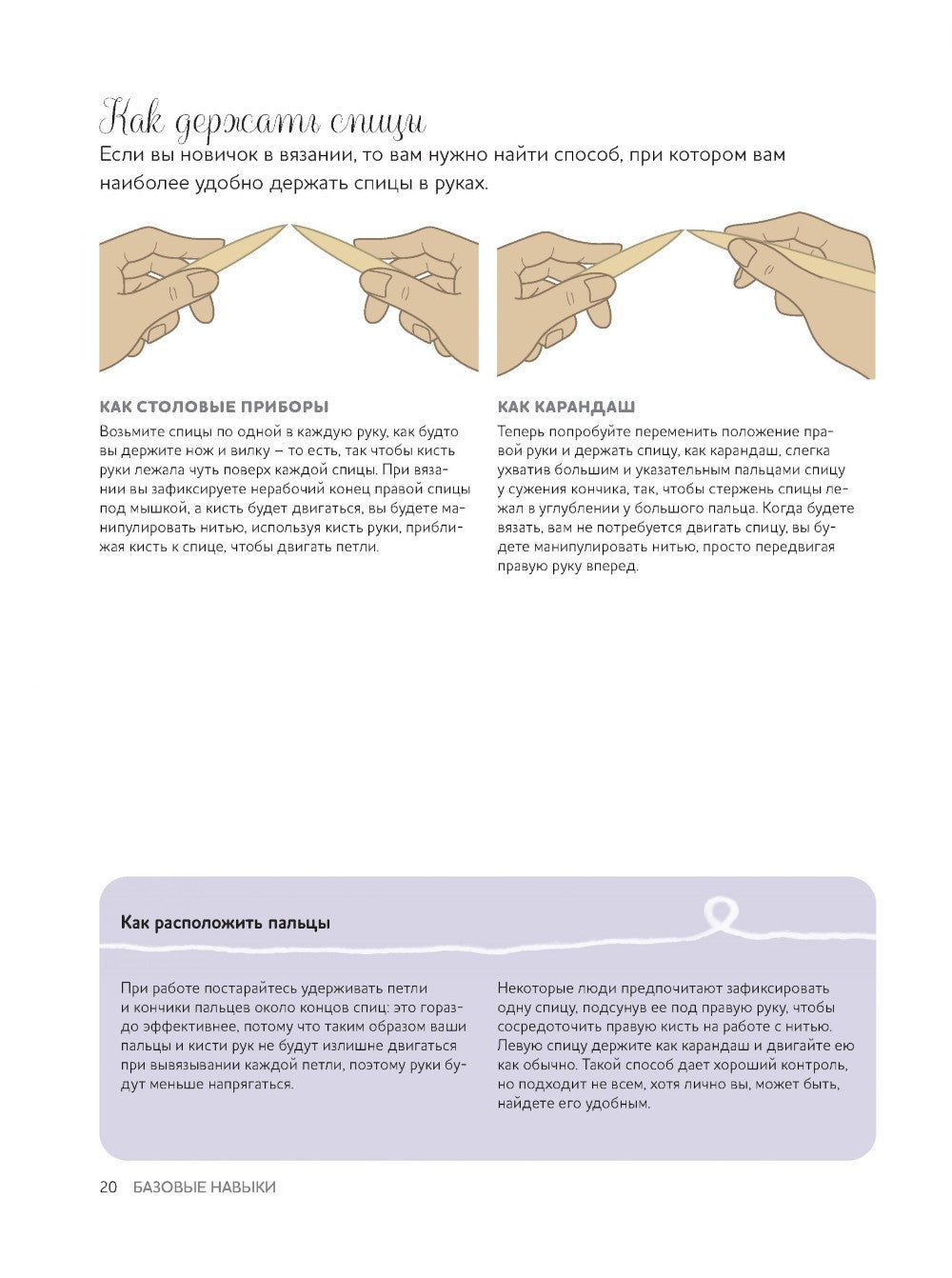 Как держать спицы
Если вы новичок в вязании, то вам нужно найти способ, при котором вам наиболее удобно держать спицы в руках.

КАК СТОЛОВЫЕ ПРИБОРЫ
Возьмите спицы по одной в каждую руку, как будто вы держите нож и вилку – то есть, так чтобы кисть руки лежала чуть поверх каждой спицы. При вязании вы зафиксируете нерабочий конец правой спицы под мышкой, а кисть будет двигаться, вы будете манипулировать нитью, используя кисть руки, приближая кисть к спице, чтобы двигать петли.

КАК КАРАНДАШ
Теперь попробуйте переменить положение правой руки и держать спицу, как карандаш, слегка ухватив большим и указательным пальцами спицу у сужения кончика, так, чтобы стержень спицы лежал в углублении у большого пальца. Когда будете вязать, вам не потребуется двигать спицу, вы будете манипулировать нитью, просто передвигая правую руку вперед.

Как расположить пальцы

При работе постарайтесь удерживать петли и кончики пальцев около концов спиц: это гораздо эффективнее, потому что таким образом ваши пальцы и кисти рук не будут излишне двигаться при вывязывании каждой петли, поэтому руки будут меньше напрягаться.

Некоторые люди предпочитают зафиксировать одну спицу, подсунув ее под правую руку, чтобы сосредоточить правую кисть на работе с нитью. Левую спицу держите как карандаш и двигайте ею как обычно. Такой способ дает хороший контроль, но подходит не всем, хотя лично вы, может быть, найдете его удобным.

20 БАЗОВЫЕ НАВЫКИ