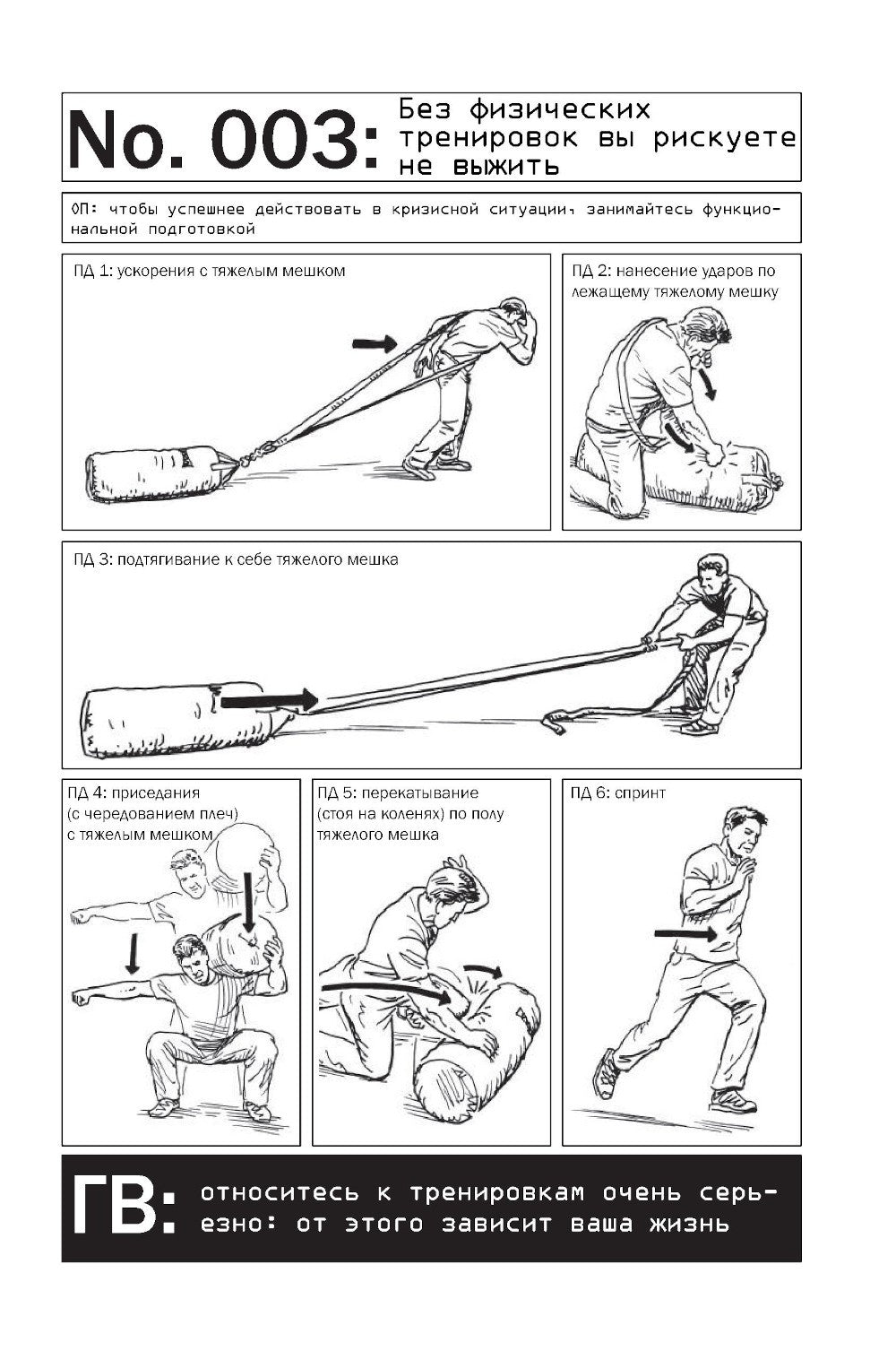 No. 003: Без физических тренировок вы рискуете не выжить

ОП: чтобы успешнее действовать в кризисной ситуации, занимайтесь функциональной подготовкой

ПД 1: ускорения с тяжелым мешком

ПД 2: нанесение ударов по лежащему тяжелому мешку

ПД 3: подтягивание к себе тяжелого мешка

ПД 4: приседания (с чередованием плеч) с тяжелым мешком

ПД 5: перекатывание (стоя на коленях) по полу тяжелого мешка

ПД 6: спринт

ГВ: относитесь к тренировкам очень серьезно: от этого зависит ваша жизнь