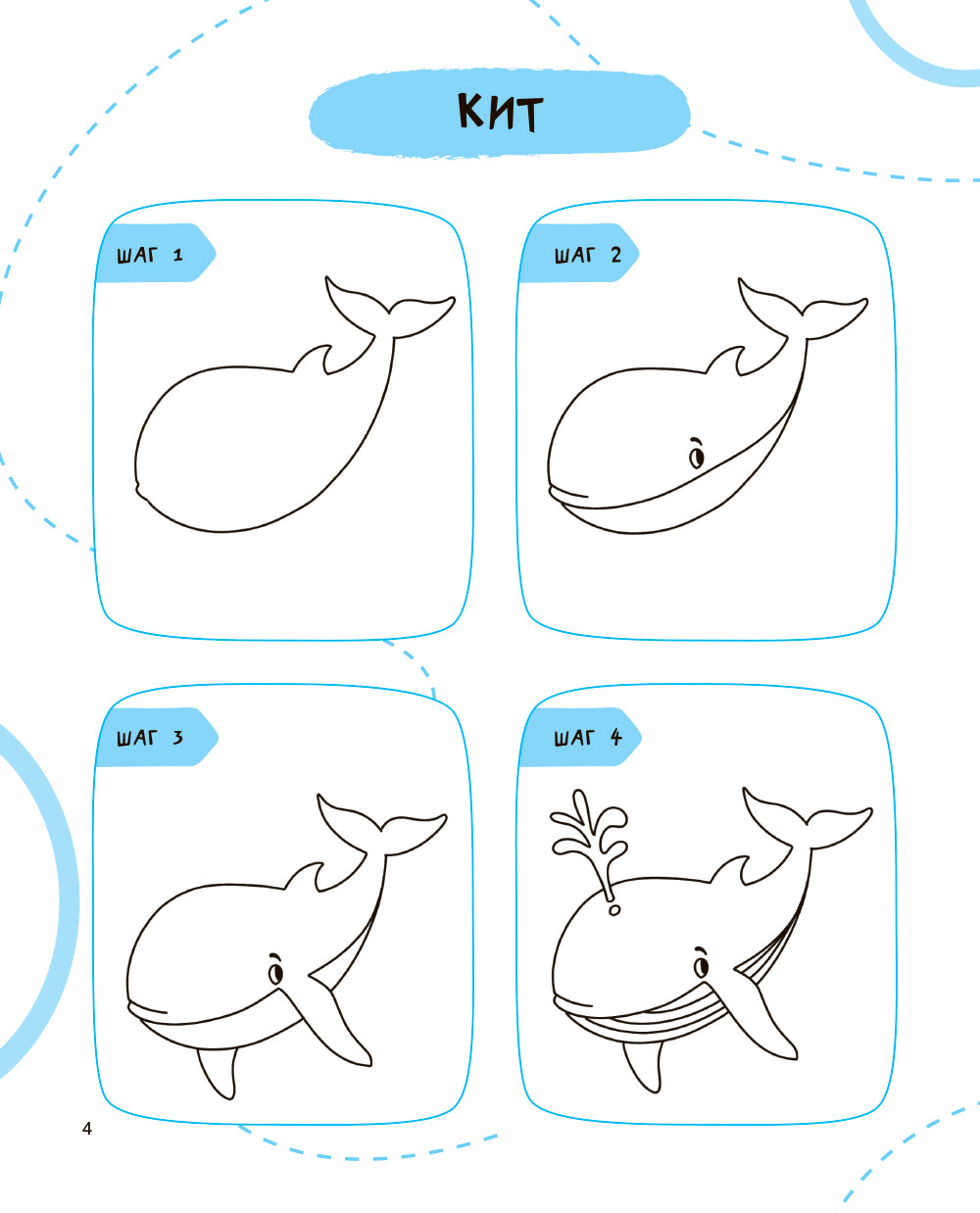 КИТ

ШАГ 1

ШАГ 2

ШАГ 3

ШАГ 4

4