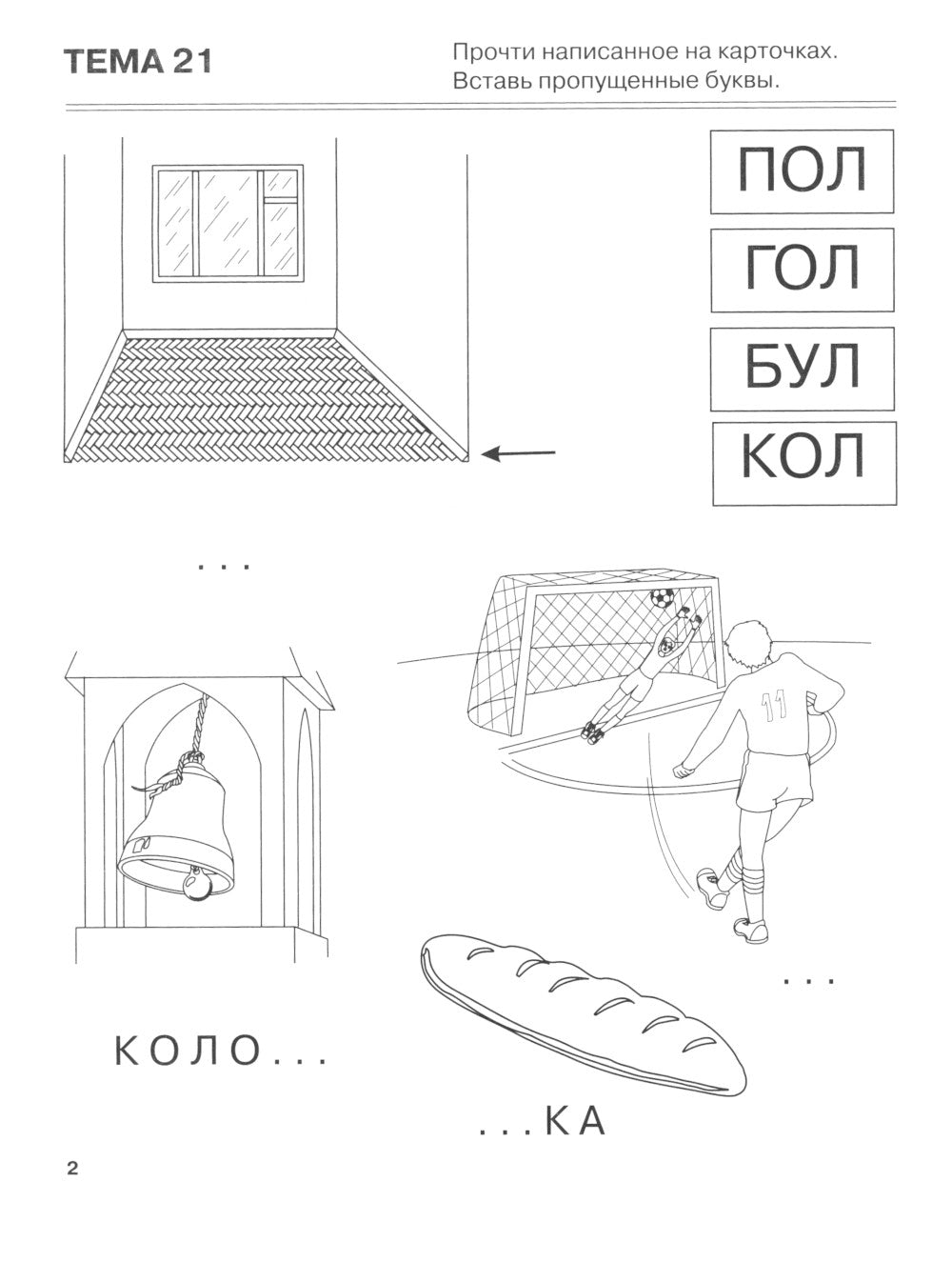 ТЕМА 21

Прочти написанное на карточках. Вставь пропущенные буквы.

ПОЛ

ГОЛ

БУЛ

КОЛ

...

11

...

КОЛО...

...КА

2