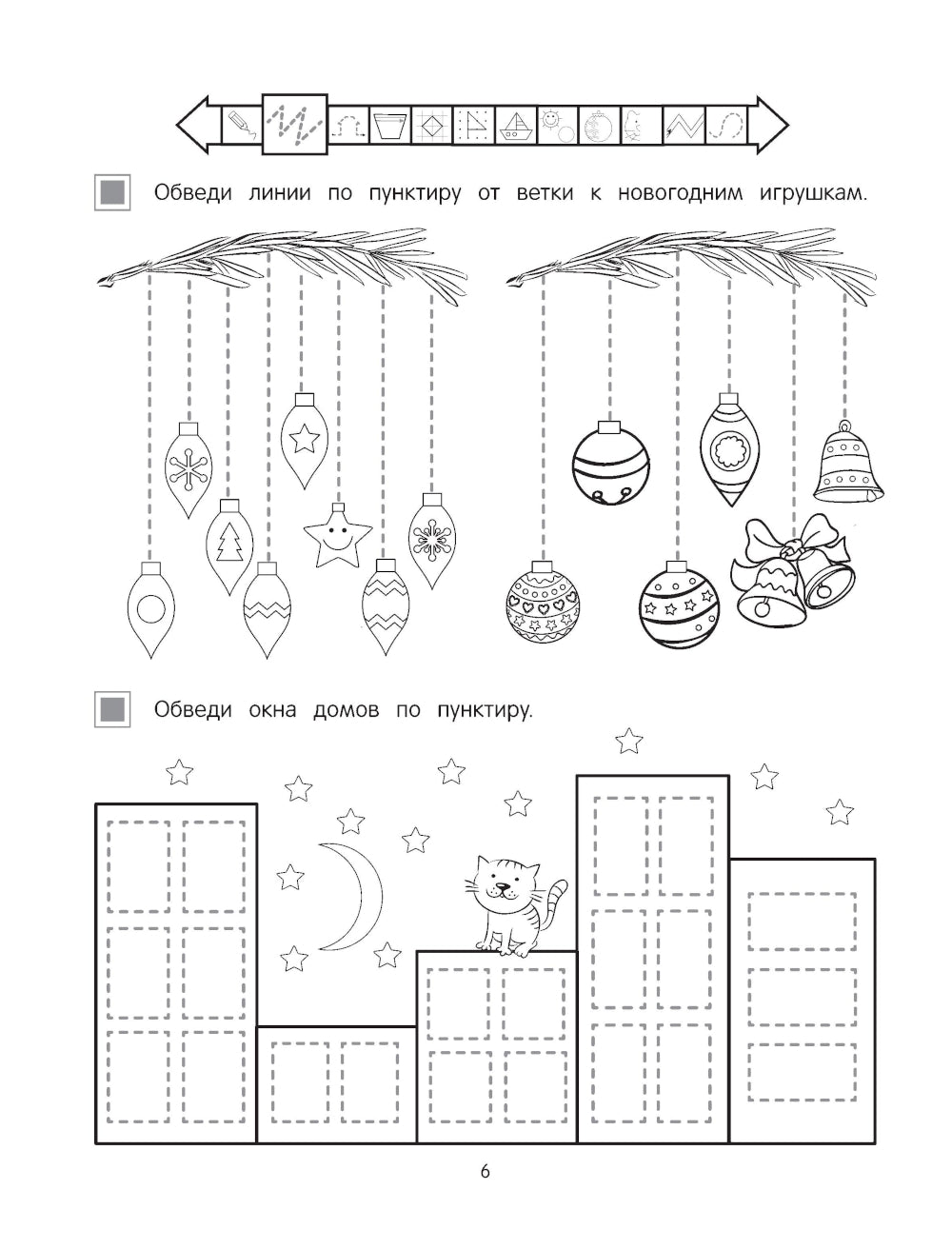 Обведи линии по пунктиру от ветки к новогодним игрушкам.

Обведи окна домов по пунктиру.

6