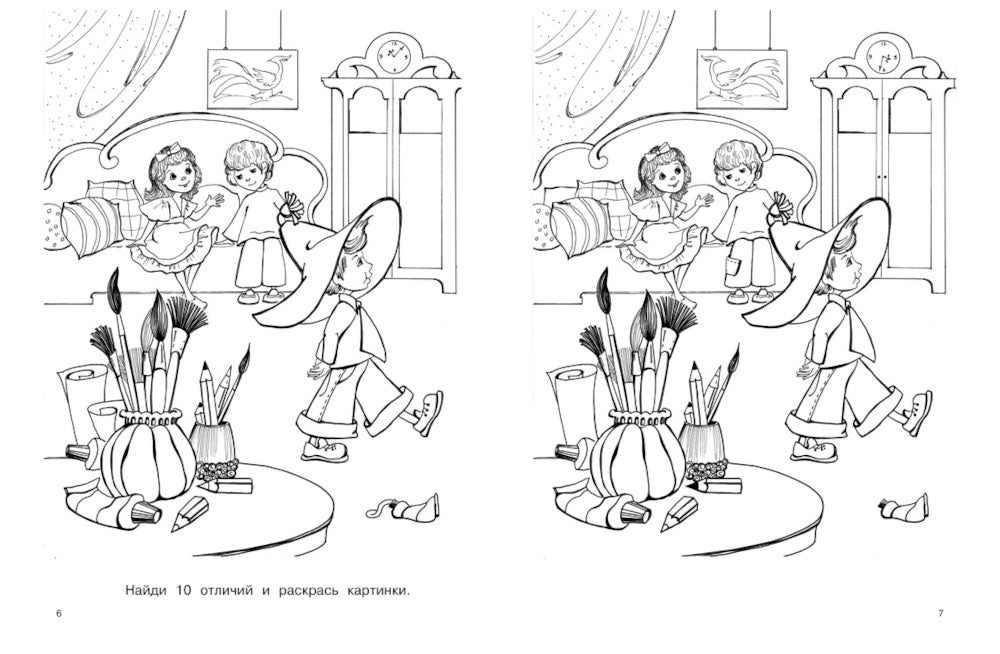 Найди 10 отличий и раскрась картинки.

6

7