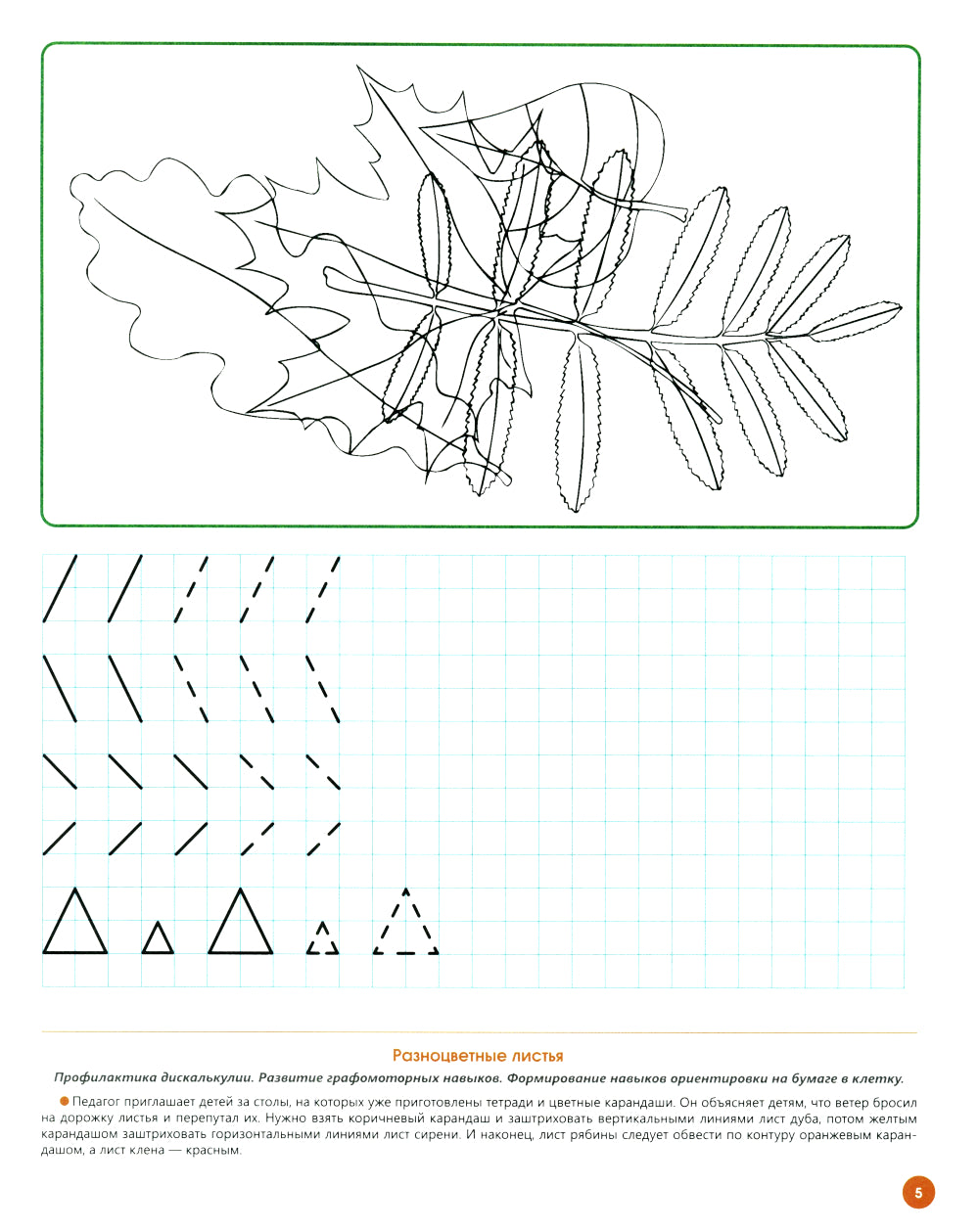 Разноцветные листья

Профилактика дискалькулии. Развитие графомоторных навыков. Формирование навыков ориентировки на бумаге в клетку.

Педагог приглашает детей за столы, на которых уже приготовлены тетради и цветные карандаши. Он объясняет детям, что ветер бросил на дорожку листья и перепутал их. Нужно взять коричневый карандаш и заштриховать вертикальными линиями лист дуба, потом желтым карандашом заштриховать горизонтальными линиями лист сирени. И наконец, лист рябины следует обвести по контуру оранжевым карандашом, а лист клена — красным.

5