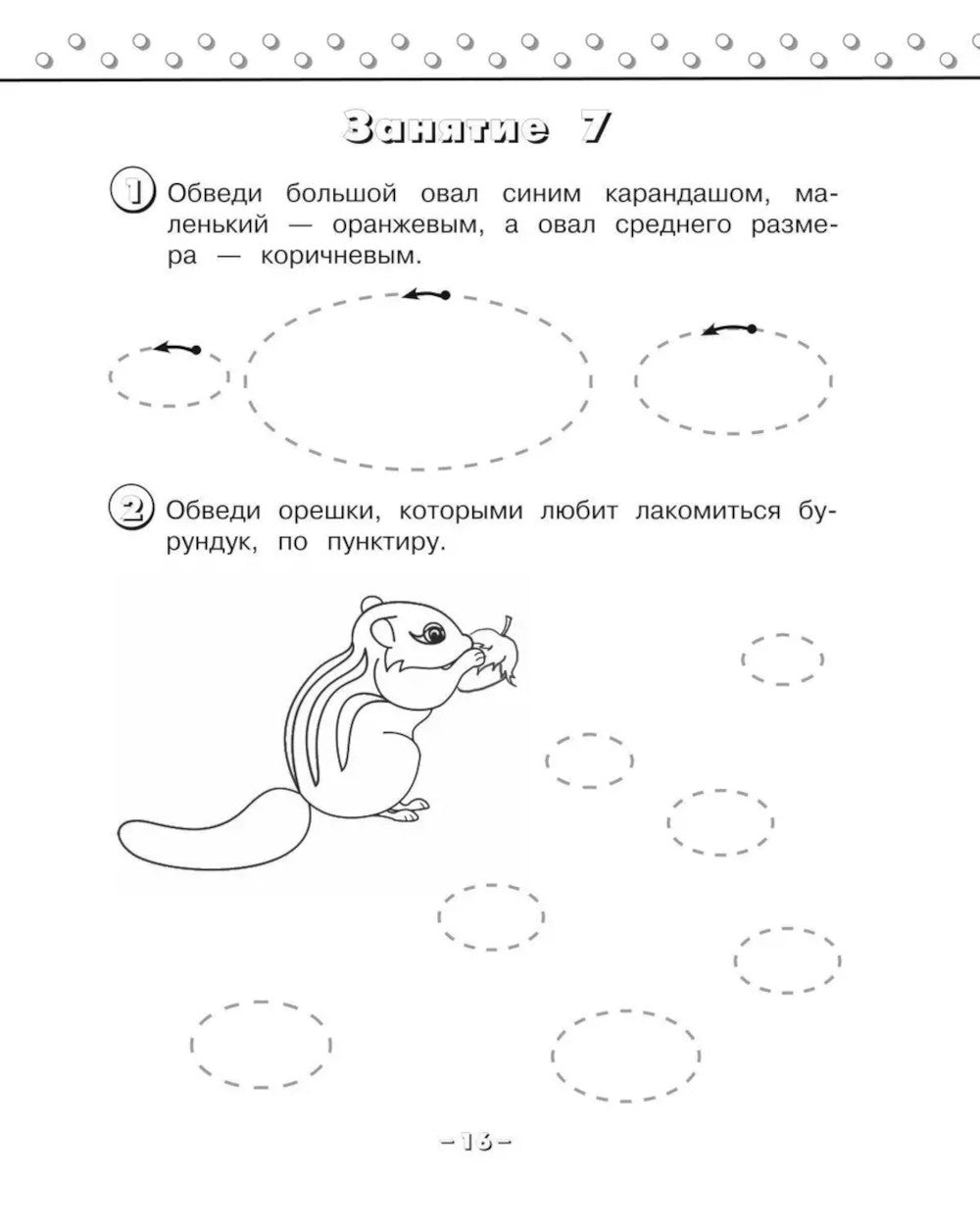 Занятие 7

1 Обведи большой овал синим карандашом, маленький — оранжевым, а овал среднего размера — коричневым.

2 Обведи орешки, которыми любит лакомиться бурундук, по пунктиру.

–16–