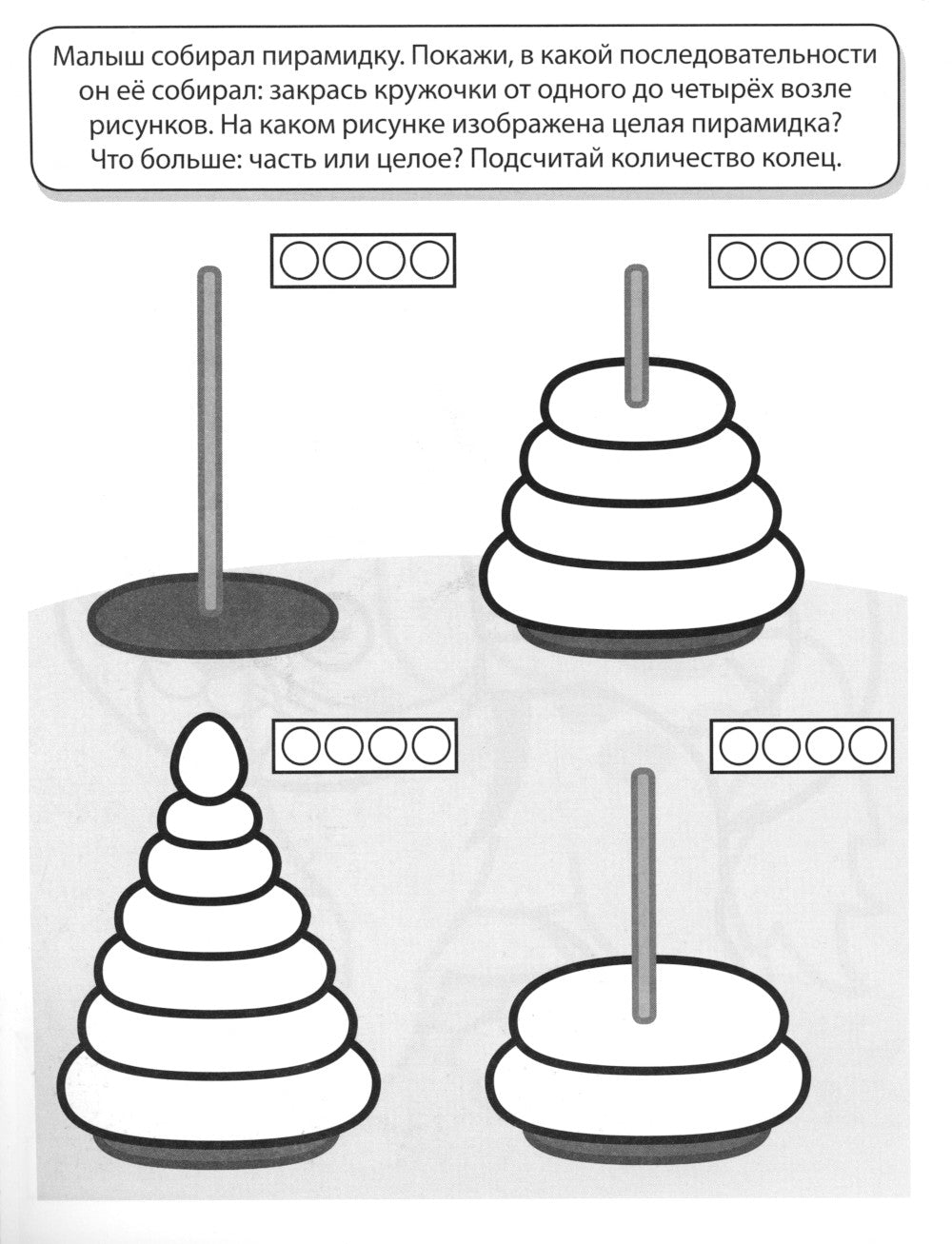 Малыш собирал пирамидку. Покажи, в какой последовательности он её собирал: закрась кружочки от одного до четырёх возле рисунков. На каком рисунке изображена целая пирамидка? Что больше: часть или целое? Подсчитай количество колец.