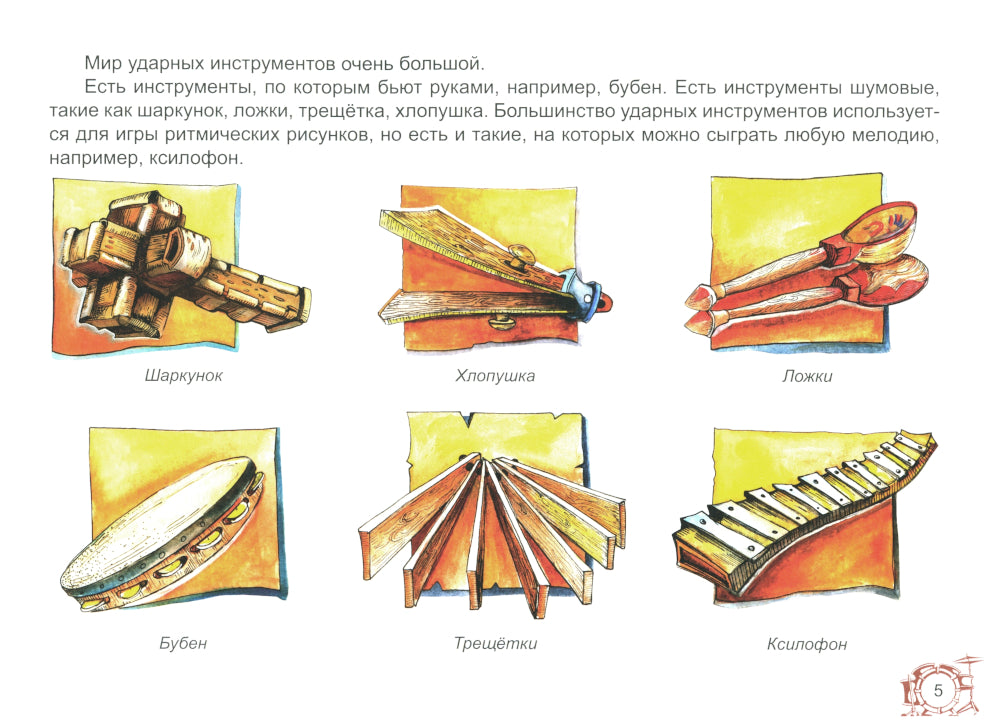 Мир ударных инструментов очень большой.

Есть инструменты, по которым бьют руками, например, бубен. Есть инструменты шумовые, такие как шаркунок, ложки, трещётка, хлопушка. Большинство ударных инструментов используется для игры ритмических рисунков, но есть и такие, на которых можно сыграть любую мелодию, например, ксилофон.

Шаркунок

Хлопушка

Ложки

Бубен

Трещётки

Ксилофон

5