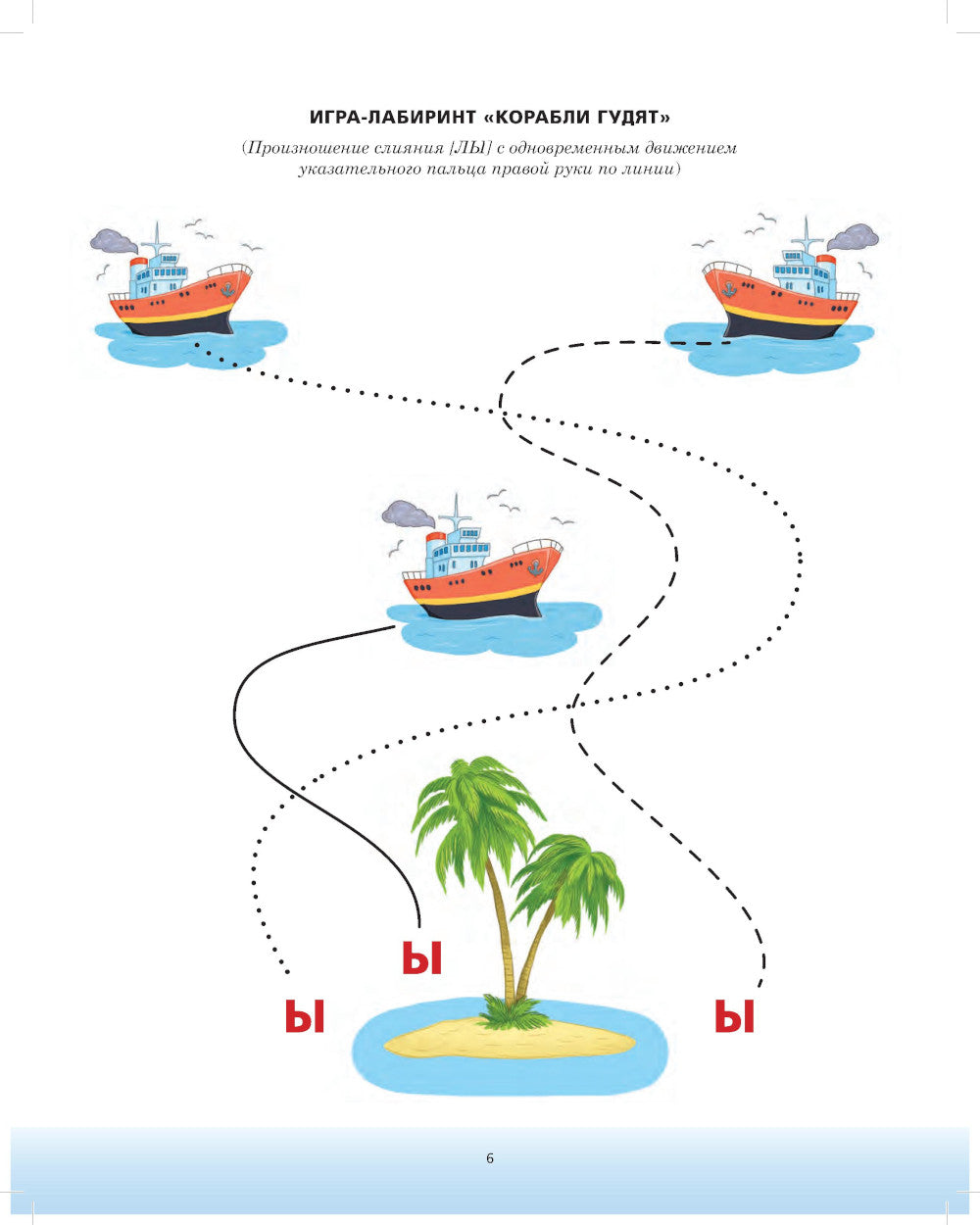 ИГРА-ЛАБИРИНТ «КОРАБЛИ ГУДЯТ»

(Произношение слияния [ЛЫ] с одновременным движением указательного пальца правой руки по линии)

Ы

Ы

Ы

6