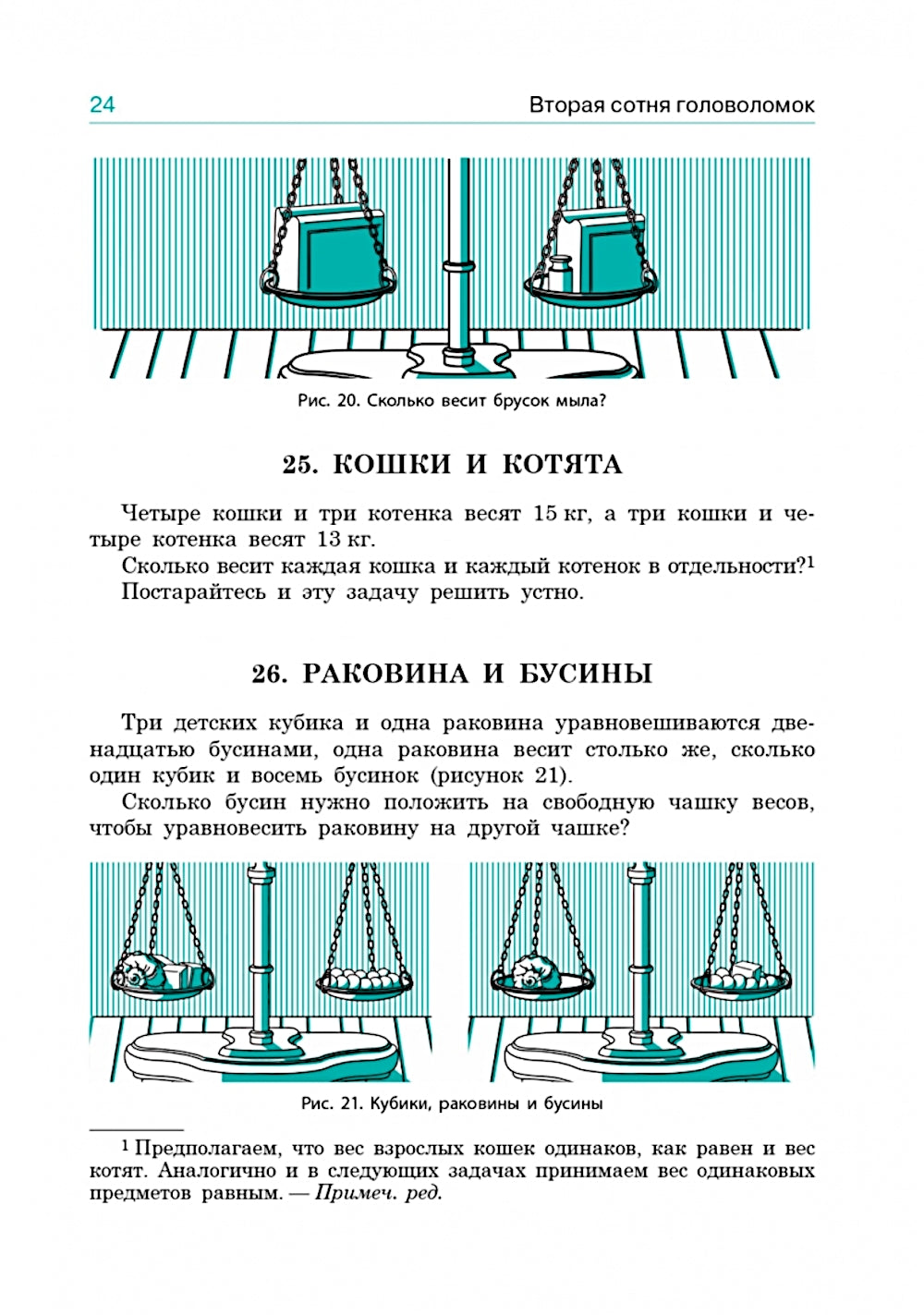 24

Вторая сотня головоломок

Рис. 20. Сколько весит брусок мыла?

25. КОШКИ И КОТЯТА

Четыре кошки и три котенка весят 15 кг, а три кошки и четыре котенка весят 13 кг.

Сколько весит каждая кошка и каждый котенок в отдельности?$^1$

Постарайтесь и эту задачу решить устно.

26. РАКОВИНА И БУСИНЫ

Три детских кубика и одна раковина уравновешиваются двенадцатью бусинами, одна раковина весит столько же, сколько один кубик и восемь бусинок (рисунок 21).

Сколько бусин нужно положить на свободную чашку весов, чтобы уравновесить раковину на другой чашке?

Рис. 21. Кубики, раковины и бусины

$^1$ Предполагаем, что вес взрослых кошек одинаков, как равен и вес котят. Аналогично и в следующих задачах принимаем вес одинаковых предметов равным. — Примеч. ред.