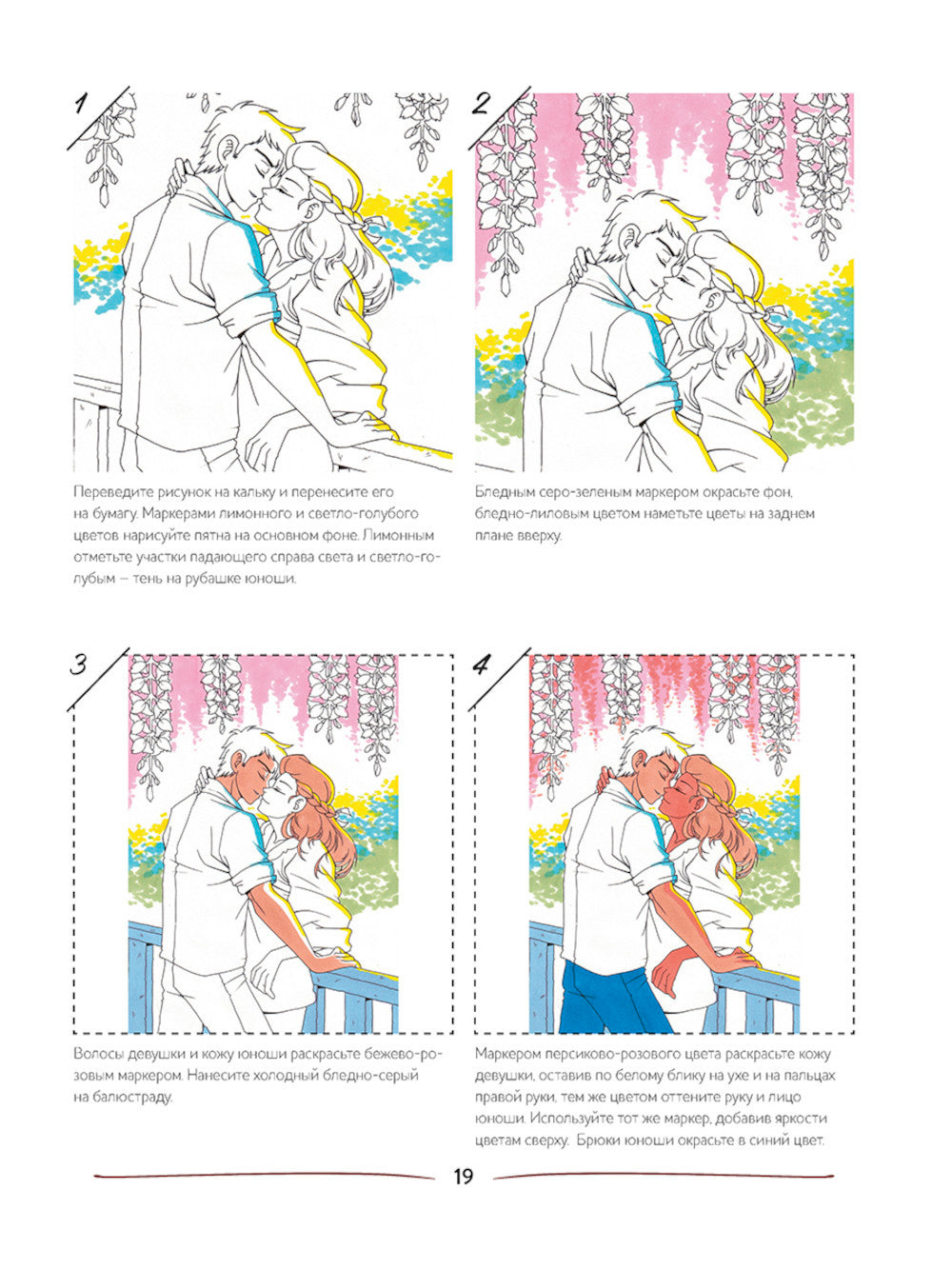 1

Переведите рисунок на кальку и перенесите его на бумагу. Маркерами лимонного и светло-голубого цветов нарисуйте пятна на основном фоне. Лимонным отметьте участки падающего справа света и светло-голубым – тень на рубашке юноши.

2

Бледным серо-зеленым маркером окрасьте фон, бледно-лиловым цветом наметьте цветы на заднем плане вверху.

3

Волосы девушки и кожу юноши раскрасьте бежево-розовым маркером. Нанесите холодный бледно-серый на балюстраду.

4

Маркером персиково-розового цвета раскрасьте кожу девушки, оставив по белому блику на ухе и на пальцах правой руки, тем же цветом оттените руку и лицо юноши. Используйте тот же маркер, добавив яркости цветам сверху. Брюки юноши окрасьте в синий цвет.

19