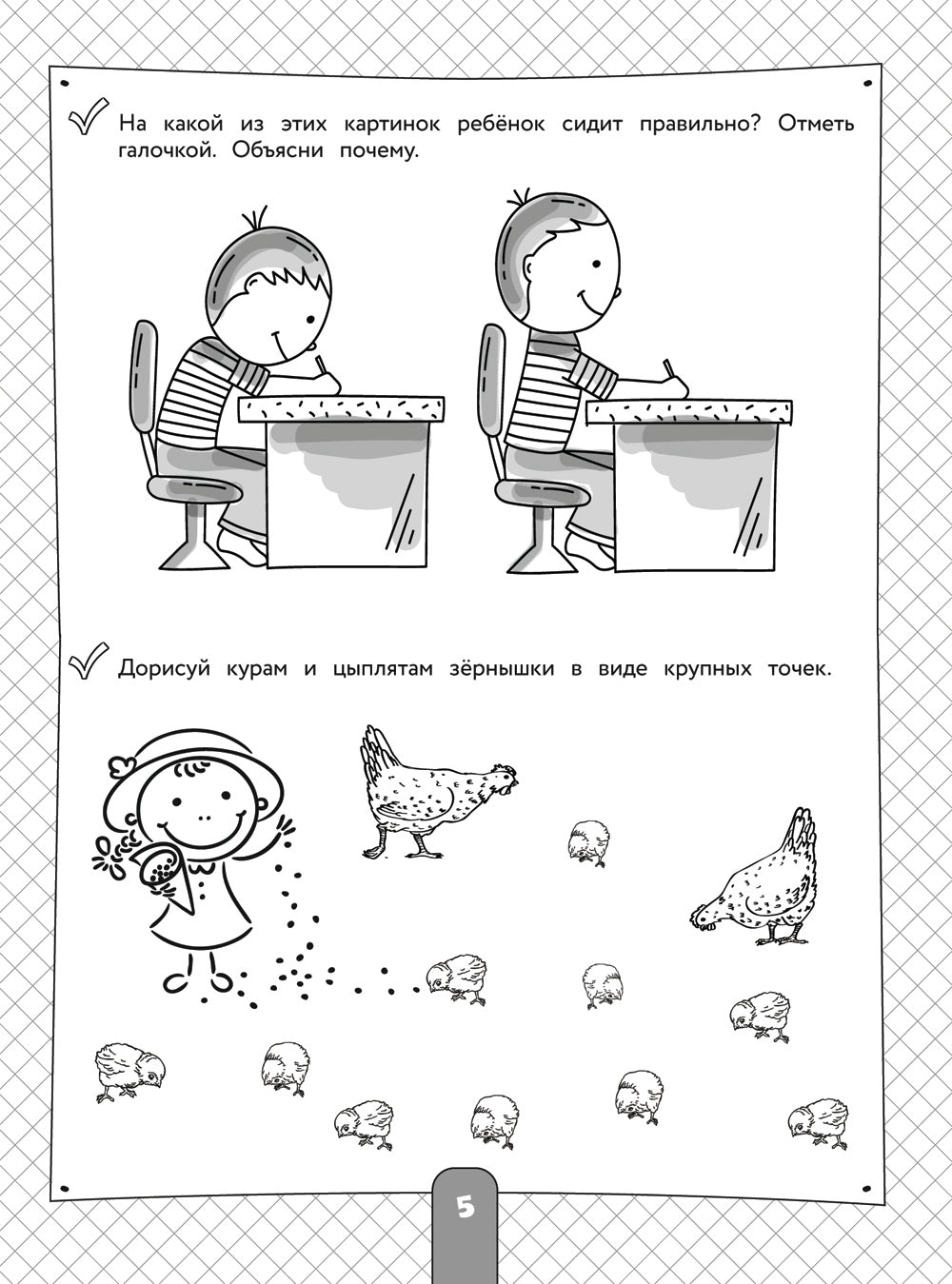 На какой из этих картинок ребёнок сидит правильно? Отметь галочкой. Объясни почему.

Дорисуй курам и цыплятам зёрнышки в виде крупных точек.

5