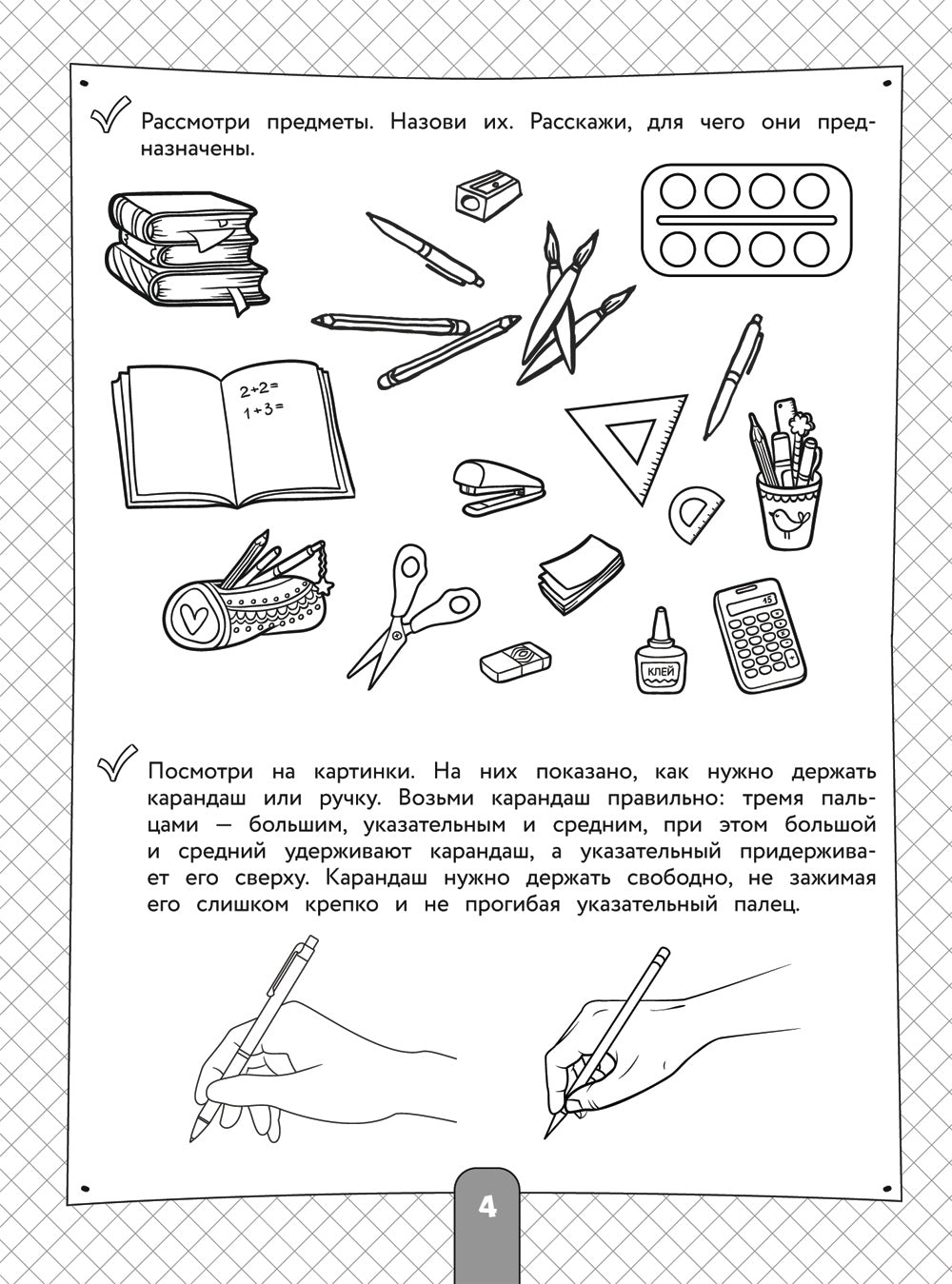 Рассмотри предметы. Назови их. Расскажи, для чего они предназначены.

2+2=
1+3=

45

КЛЕЙ

Посмотри на картинки. На них показано, как нужно держать карандаш или ручку. Возьми карандаш правильно: тремя пальцами — большим, указательным и средним, при этом большой и средний удерживают карандаш, а указательный придерживает его сверху. Карандаш нужно держать свободно, не зажимая его слишком крепко и не прогибая указательный палец.

4