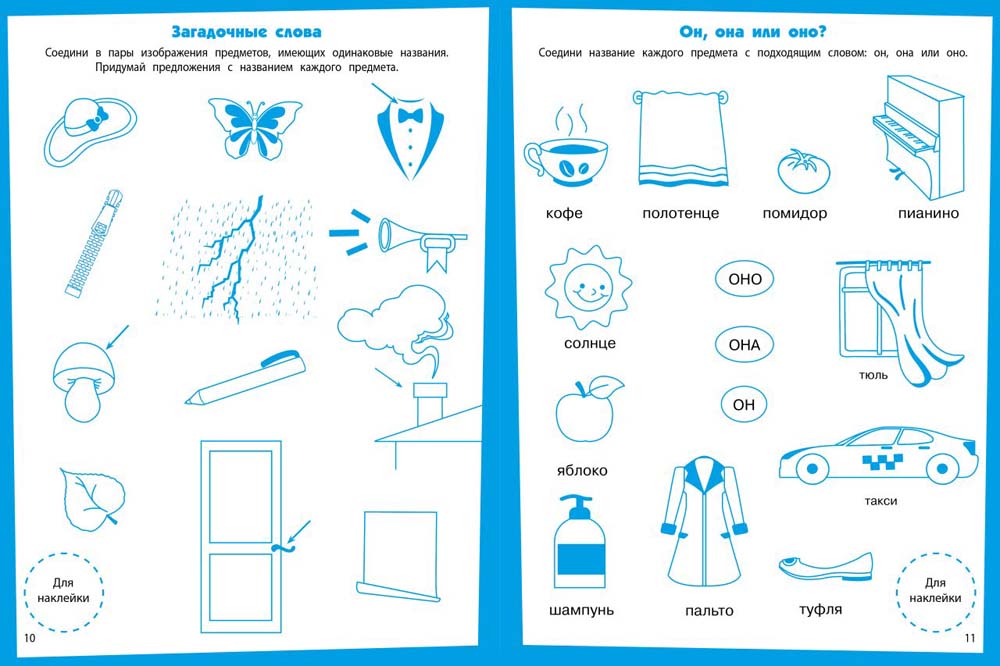 Загадочные слова

Соедини в пары изображения предметов, имеющих одинаковые названия. Придумай предложения с названием каждого предмета.

Для наклейки

10

Он, она или оно?

Соедини название каждого предмета с подходящим словом: он, она или оно.

кофе

полотенце

помидор

пианино

солнце

ОНО

ОНА

ОН

тюль

яблоко

такси

шампунь

пальто

туфля

Для наклейки

11