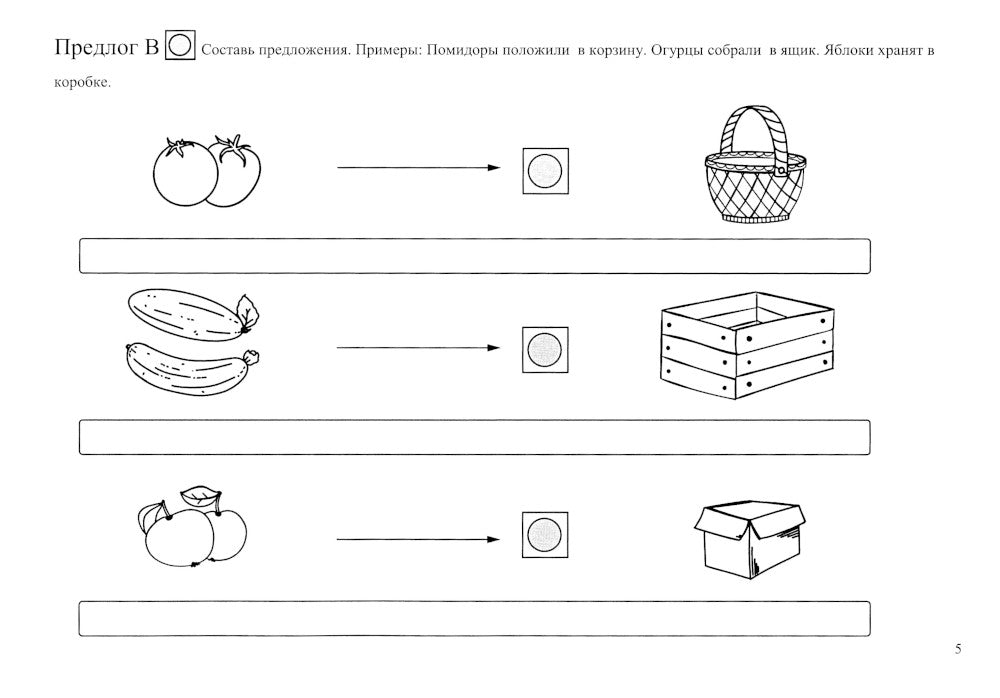 Предлог В Составь предложения. Примеры: Помидоры положили в корзину. Огурцы собрали в ящик. Яблоки хранят в коробке.

5