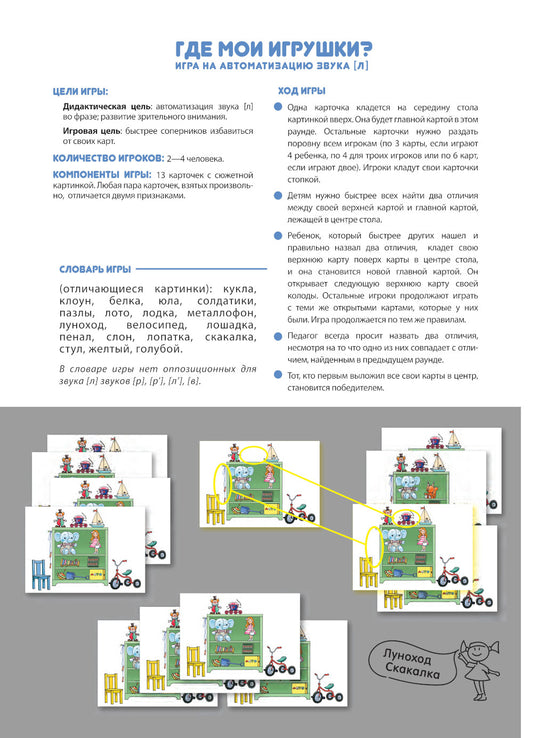 ГДЕ МОИ ИГРУШКИ?
ИГРА НА АВТОМАТИЗАЦИЮ ЗВУКА [Л]

ЦЕЛИ ИГРЫ:

Дидактическая цель: автоматизация звука [л] во фразе; развитие зрительного внимания.

Игровая цель: быстрее соперников избавиться от своих карт.

КОЛИЧЕСТВО ИГРОКОВ: 2—4 человека.

КОМПОНЕНТЫ ИГРЫ: 13 карточек с сюжетной картинкой. Любая пара карточек, взятых произвольно, отличается двумя признаками.

СЛОВАРЬ ИГРЫ

(отличающиеся картинки): кукла, клоун, белка, юла, солдатики, пазлы, лото, лодка, металлофон, луноход, велосипед, лошадка, пенал, слон, лопатка, скакалка, стул, желтый, голубой.

В словаре игры нет оппозиционных для звука [л] звуков [р], [р'], [л'], [в].

ХОД ИГРЫ

Одна карточка кладется на середину стола картинкой вверх. Она будет главной картой в этом раунде. Остальные карточки нужно раздать поровну всем игрокам (по 3 карты, если играют 4 ребенка, по 4 для троих игроков или по 6 карт, если играют двое). Игроки кладут свои карточки стопкой.

Детям нужно быстрее всех найти два отличия между своей верхней картой и главной картой, лежащей в центре стола.

Ребенок, который быстрее других нашел и правильно назвал два отличия, кладет свою верхнюю карту поверх карты в центре стола, и она становится новой главной картой. Он открывает следующую верхнюю карту своей колоды. Остальные игроки продолжают играть с теми же открытыми картами, которые у них были. Игра продолжается по тем же правилам.

Педагог всегда просит назвать два отличия, несмотря на то что одно из них совпадает с отличием, найденным в предыдущем раунде.

Тот, кто первым выложил все свои карты в центр, становится победителем.

Луноход
Скакалка