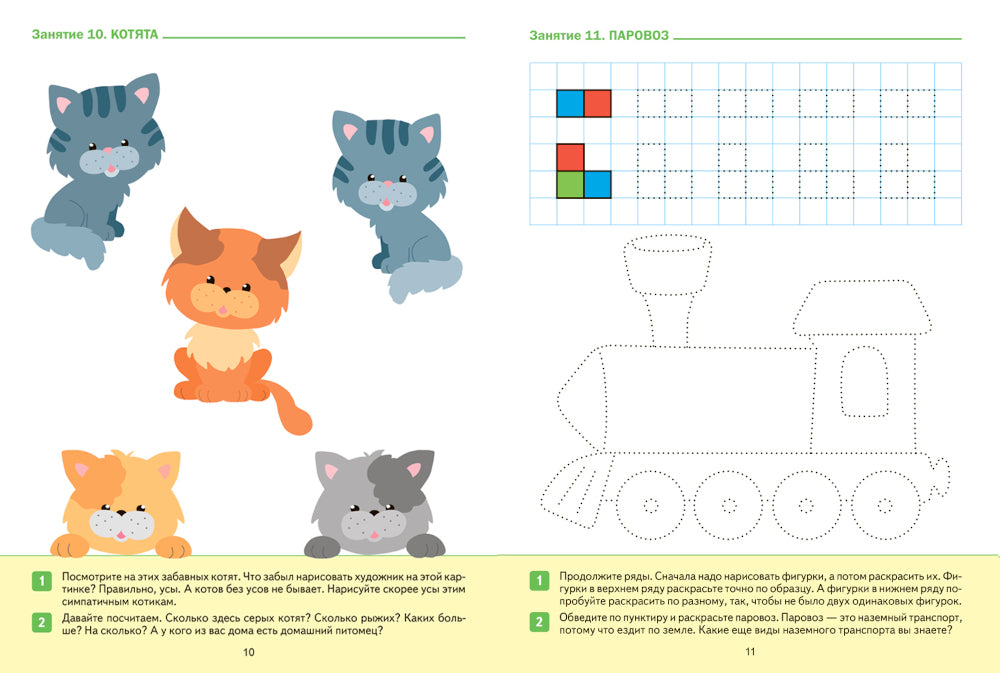 Занятие 10. КОТЯТА

1 Посмотрите на этих забавных котят. Что забыл нарисовать художник на этой картинке? Правильно, усы. А котов без усов не бывает. Нарисуйте скорее усы этим симпатичным котикам.

2 Давайте посчитаем. Сколько здесь серых котят? Сколько рыжих? Каких больше? На сколько? А у кого из вас дома есть домашний питомец?

10

Занятие 11. ПАРОВОЗ

1 Продолжите ряды. Сначала надо нарисовать фигурки, а потом раскрасить их. Фигурки в верхнем ряду раскрасьте точно по образцу. А фигурки в нижнем ряду попробуйте раскрасить по разному, так, чтобы не было двух одинаковых фигурок.

2 Обведите по пунктиру и раскрасьте паровоз. Паровоз — это наземный транспорт, потому что ездит по земле. Какие еще виды наземного транспорта вы знаете?

11