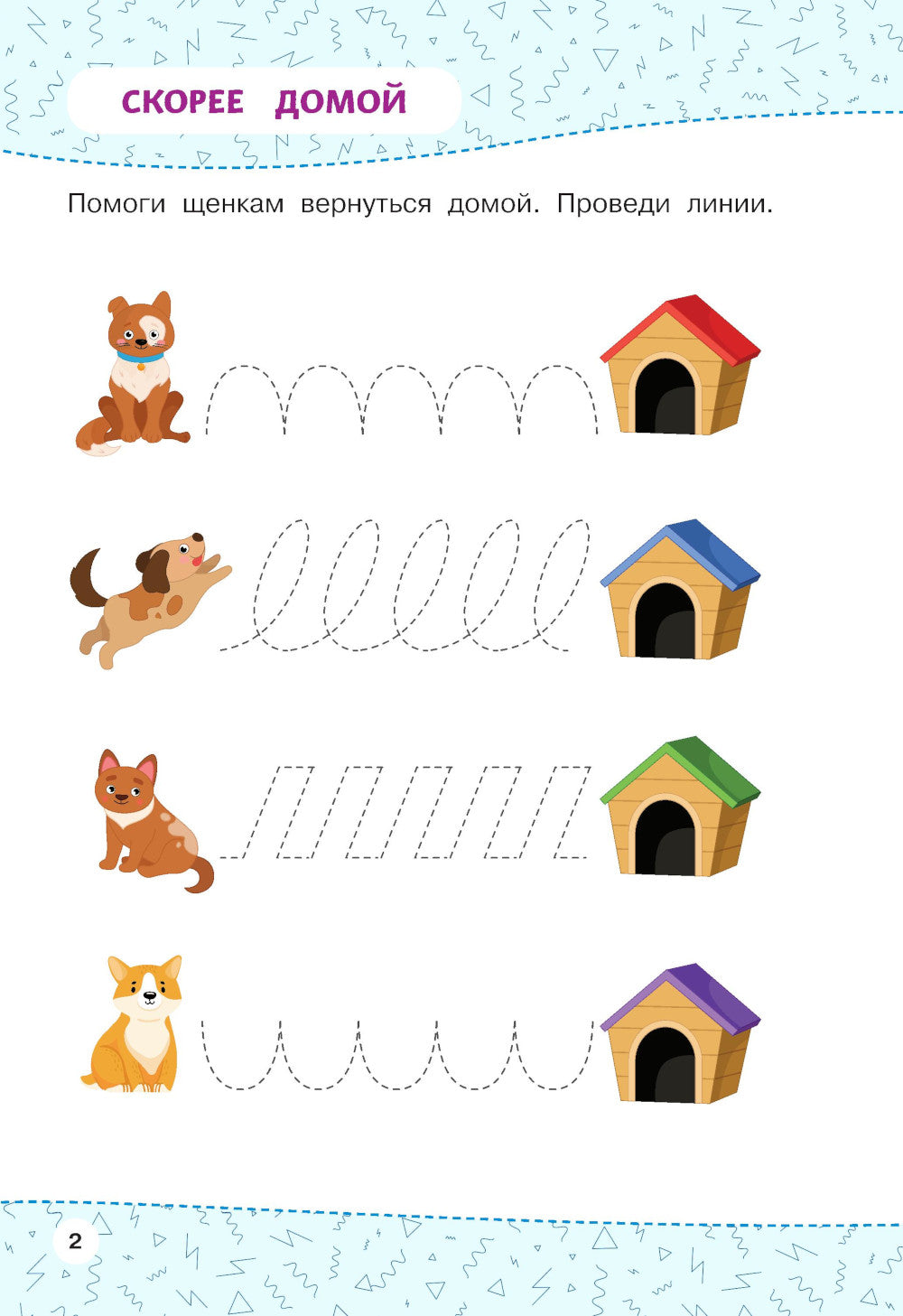 СКОРЕЕ ДОМОЙ

Помоги щенкам вернуться домой. Проведи линии.

2