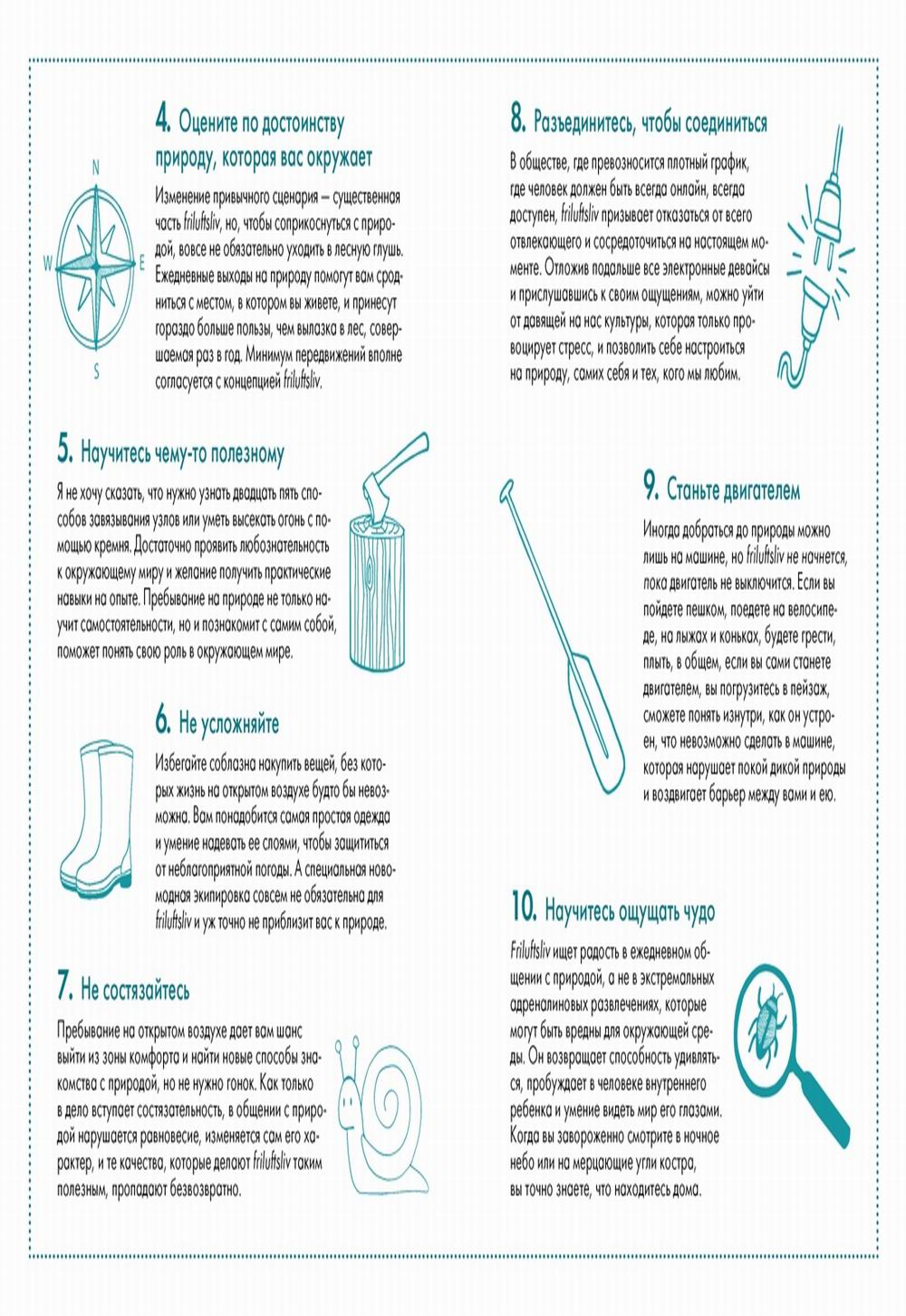 4. Оцените по достоинству природу, которая вас окружает

N
W
E
S

Изменение привычного сценария — существенная часть friluftsliv, но, чтобы соприкоснуться с природой, вовсе не обязательно уходить в лесную глушь. Ежедневные выходы на природу помогут вам сродниться с местом, в котором вы живете, и принесут гораздо больше пользы, чем вылазка в лес, совершаемая раз в год. Минимум передвижений вполне согласуется с концепцией friluftsliv.

5. Научитесь чему-то полезному

Я не хочу сказать, что нужно узнать двадцать пять способов завязывания узлов или уметь высекать огонь с помощью кремня. Достаточно проявить любознательность к окружающему миру и желание получить практические навыки на опыте. Пребывание на природе не только научит самостоятельности, но и познакомит с самим собой, поможет понять свою роль в окружающем мире.

6. Не усложняйте

Избегайте соблазна накупить вещей, без которых жизнь на открытом воздухе будто бы невозможна. Вам понадобится самая простая одежда и умение надевать ее слоями, чтобы защититься от неблагоприятной погоды. А специальная новомодная экипировка совсем не обязательна для friluftsliv и уж точно не приблизит вас к природе.

7. Не состязайтесь

Пребывание на открытом воздухе дает вам шанс выйти из зоны комфорта и найти новые способы знакомства с природой, но не нужно гонок. Как только в дело вступает состязательность, в общении с природой нарушается равновесие, изменяется сам его характер, и те качества, которые делают friluftsliv таким полезным, пропадают безвозвратно.

8. Разъединитесь, чтобы соединиться

В обществе, где превозносится плотный график, где человек должен быть всегда онлайн, всегда доступен, friluftsliv призывает отказаться от всего отвлекающего и сосредоточиться на настоящем моменте. Отложив подальше все электронные девайсы и прислушавшись к своим ощущениям, можно уйти от давящей на нас культуры, которая только провоцирует стресс, и позволить себе настроиться на природу, самих себя и тех, кого мы любим.

9. Станьте двигателем

Иногда добраться до природы можно лишь на машине, но friluftsliv не начнется, пока двигатель не выключится. Если вы пойдете пешком, поедете на велосипеде, на лыжах и коньках, будете грести, плыть, в общем, если вы сами станете двигателем, вы погрузитесь в пейзаж, сможете понять изнутри, как он устроен, что невозможно сделать в машине, которая нарушает покой дикой природы и воздвигает барьер между вами и ею.

10. Научитесь ощущать чудо

Friluftsliv ищет радость в ежедневном общении с природой, а не в экстремальных адреналиновых развлечениях, которые могут быть вредны для окружающей среды. Он возвращает способность удивляться, пробуждает в человеке внутреннего ребенка и умение видеть мир его глазами. Когда вы завороженно смотрите в ночное небо или на мерцающие угли костра, вы точно знаете, что находитесь дома.