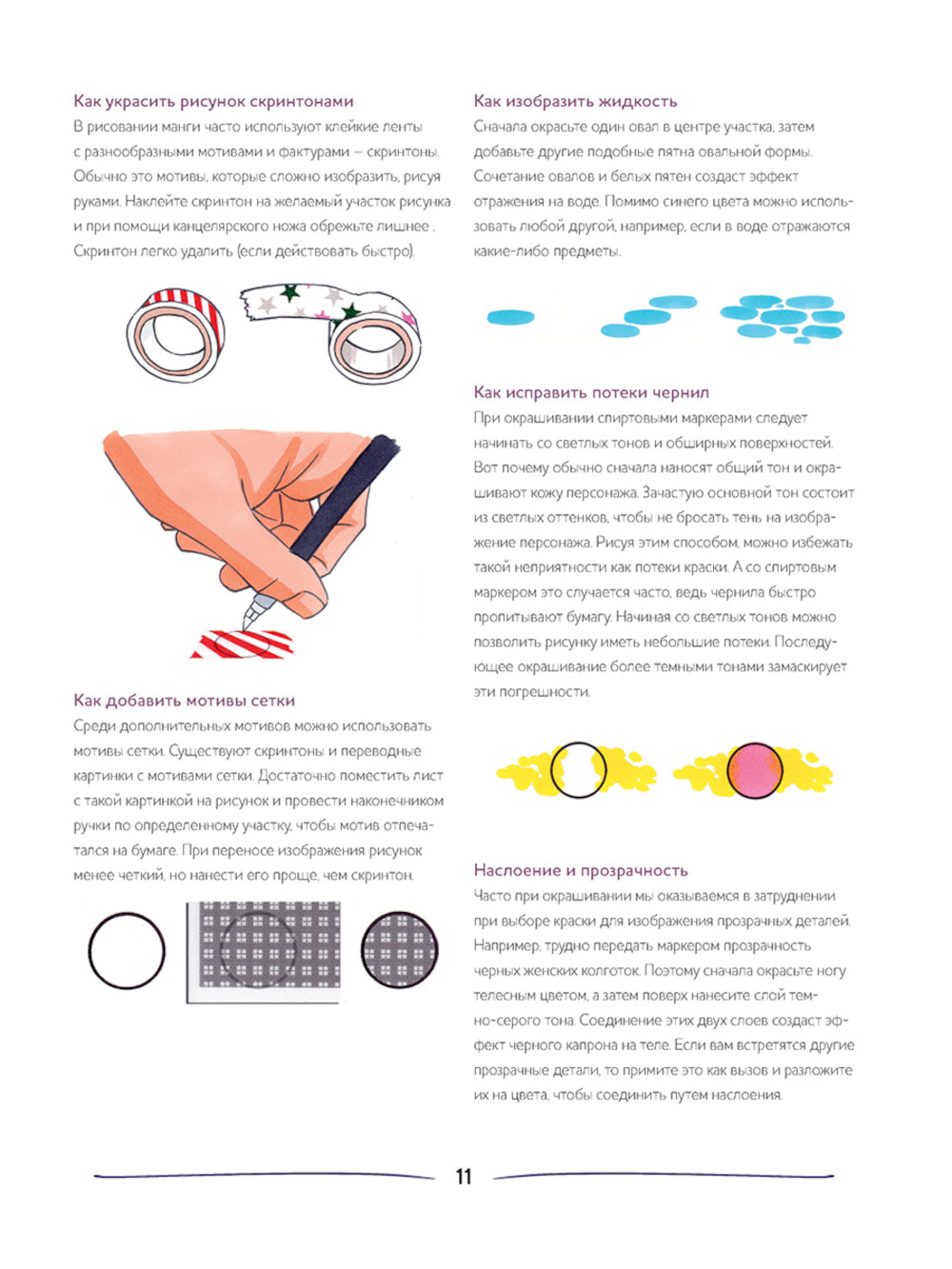 Как украсить рисунок скринтонами

В рисовании манги часто используют клейкие ленты с разнообразными мотивами и фактурами – скринтоны. Обычно это мотивы, которые сложно изобразить, рисуя руками. Наклейте скринтон на желаемый участок рисунка и при помощи канцелярского ножа обрежьте лишнее . Скринтон легко удалить (если действовать быстро).

Как добавить мотивы сетки

Среди дополнительных мотивов можно использовать мотивы сетки. Существуют скринтоны и переводные картинки с мотивами сетки. Достаточно поместить лист с такой картинкой на рисунок и провести наконечником ручки по определенному участку, чтобы мотив отпечатался на бумаге. При переносе изображения рисунок менее четкий, но нанести его проще, чем скринтон.

Как изобразить жидкость

Сначала окрасьте один овал в центре участка, затем добавьте другие подобные пятна овальной формы. Сочетание овалов и белых пятен создаст эффект отражения на воде. Помимо синего цвета можно использовать любой другой, например, если в воде отражаются какие-либо предметы.

Как исправить потеки чернил

При окрашивании спиртовыми маркерами следует начинать со светлых тонов и обширных поверхностей. Вот почему обычно сначала наносят общий тон и окрашивают кожу персонажа. Зачастую основной тон состоит из светлых оттенков, чтобы не бросать тень на изображение персонажа. Рисуя этим способом, можно избежать такой неприятности как потеки краски. А со спиртовым маркером это случается часто, ведь чернила быстро пропитывают бумагу. Начиная со светлых тонов можно позволить рисунку иметь небольшие потеки. Последующее окрашивание более темными тонами замаскирует эти погрешности.

Наслоение и прозрачность

Часто при окрашивании мы оказываемся в затруднении при выборе краски для изображения прозрачных деталей. Например, трудно передать маркером прозрачность черных женских колготок. Поэтому сначала окрасьте ногу телесным цветом, а затем поверх нанесите слой темно-серого тона. Соединение этих двух слоев создаст эффект черного капрона на теле. Если вам встретятся другие прозрачные детали, то примите это как вызов и разложите их на цвета, чтобы соединить путем наслоения.

11