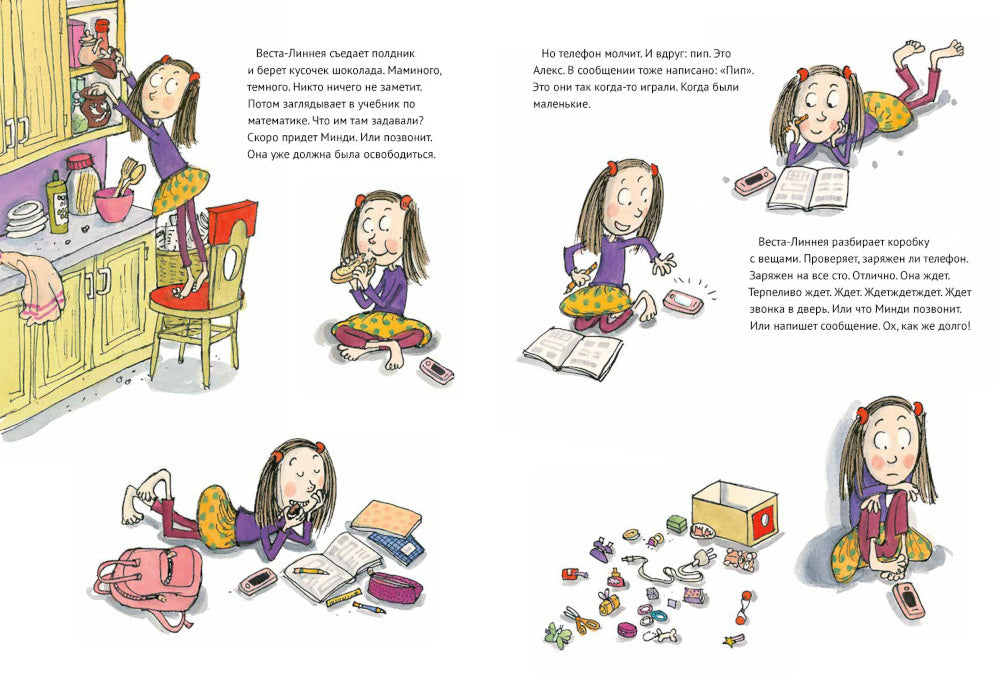 Веста-Линнея съедает полдник и берет кусочек шоколада. Маминого, темного. Никто ничего не заметит. Потом заглядывает в учебник по математике. Что им там задавали? Скоро придет Минди. Или позвонит. Она уже должна была освободиться.

Но телефон молчит. И вдруг: пип. Это Алекс. В сообщении тоже написано: «Пип». Это они так когда-то играли. Когда были маленькие.

Веста-Линнея разбирает коробку с вещами. Проверяет, заряжен ли телефон. Заряжен на все сто. Отлично. Она ждет. Терпеливо ждет. Ждет. Ждетждетждет. Ждет звонка в дверь. Или что Минди позвонит. Или напишет сообщение. Ох, как же долго!